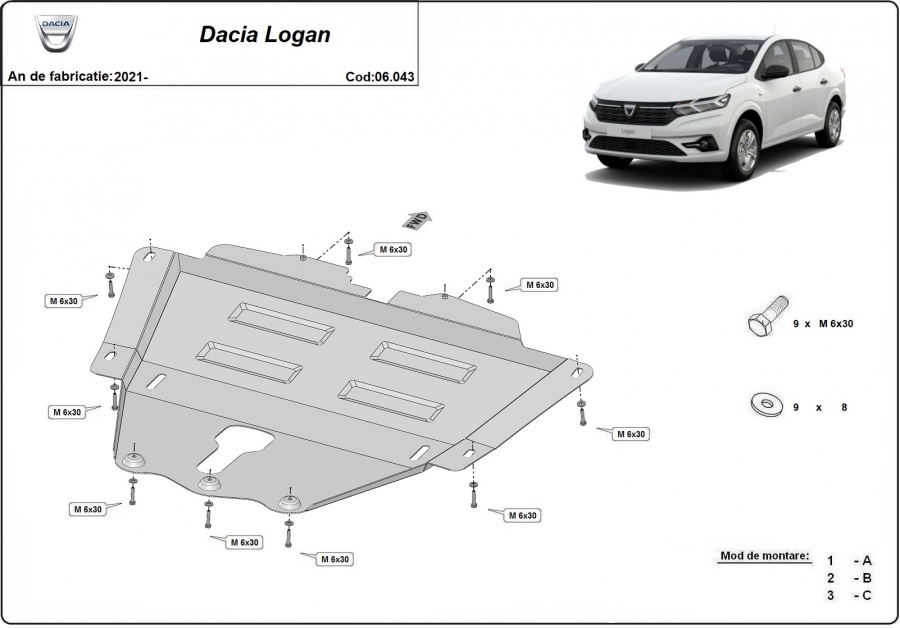 DACIA

Dacia Logan

An de fabricatie:2021-

Cod:06.043

Logan

FWD

M 6x30

M 6x30

M 6x30

M 6x30

M 6x30

M 6x30

M 6x30

M 6x30

M 6x30

9 x M 6x30

9 x 8

Mod de montare:
1 - A
2 - B
3 - C