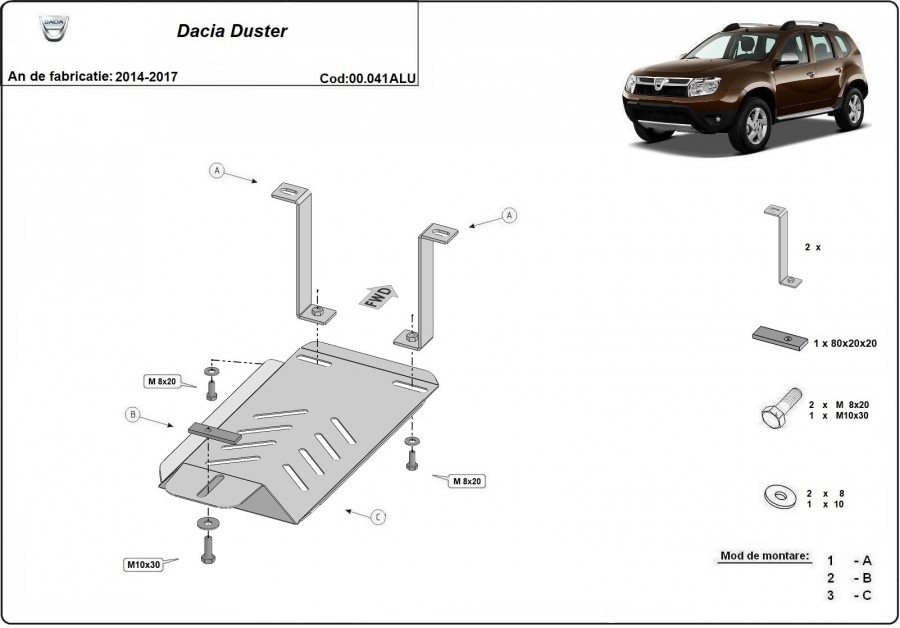 DACIA

Dacia Duster

An de fabricatie: 2014-2017

Cod:00.041ALU

A

A

FWD

M 8x20

B

M 8x20

C

M10x30

2 x

1 x 80x20x20

2 x M 8x20
1 x M10x30

2 x 8
1 x 10

Mod de montare:
1 - A
2 - B
3 - C