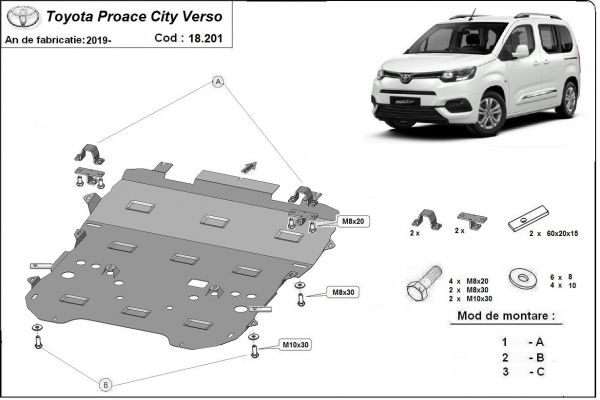 Toyota Proace City Verso
An de fabricatie: 2019-
Cod : 18.201

A

M8x20

M8x30

M10x30

B

2 x

2 x

2 x 60x20x15

4 x M8x20
2 x M8x30
2 x M10x30

6 x 8
4 x 10

Mod de montare :

1 - A
2 - B
3 - C