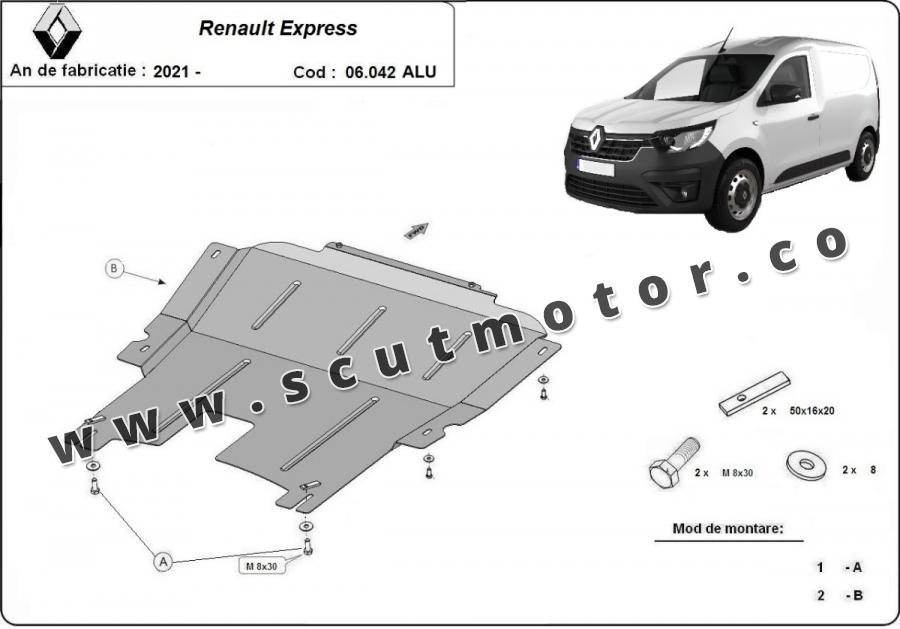 Renault Express

An de fabricatie : 2021 -

Cod : 06.042 ALU

www.scutmotor.co

B

A

M 8x30

2 x 50x16x20

2 x M 8x30

2 x 8

Mod de montare:

1 - A

2 - B