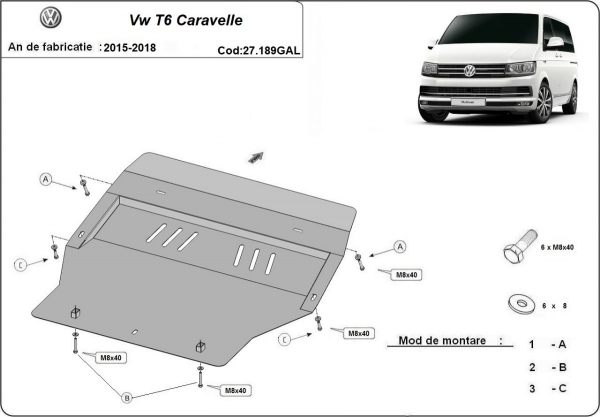 Vw T6 Caravelle

An de fabricatie :2015-2018 Cod:27.189GAL

A

C

A

M8x40

C

M8x40

M8x40

M8x40

B

6 x M8x40

6 x 8

Mod de montare :

1 - A

2 - B

3 - C