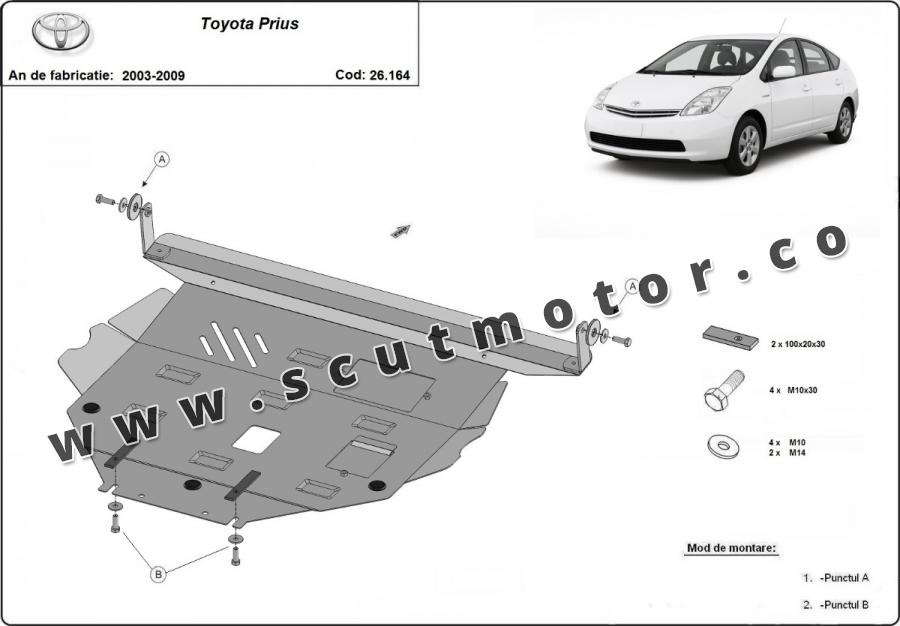 Toyota Prius

An de fabricatie: 2003-2009

Cod: 26.164

A

A

www.scutmotor.co

2 x 100x20x30

4 x M10x30

4 x M10
2 x M14

B

Mod de montare:

1. -Punctul A

2. -Punctul B