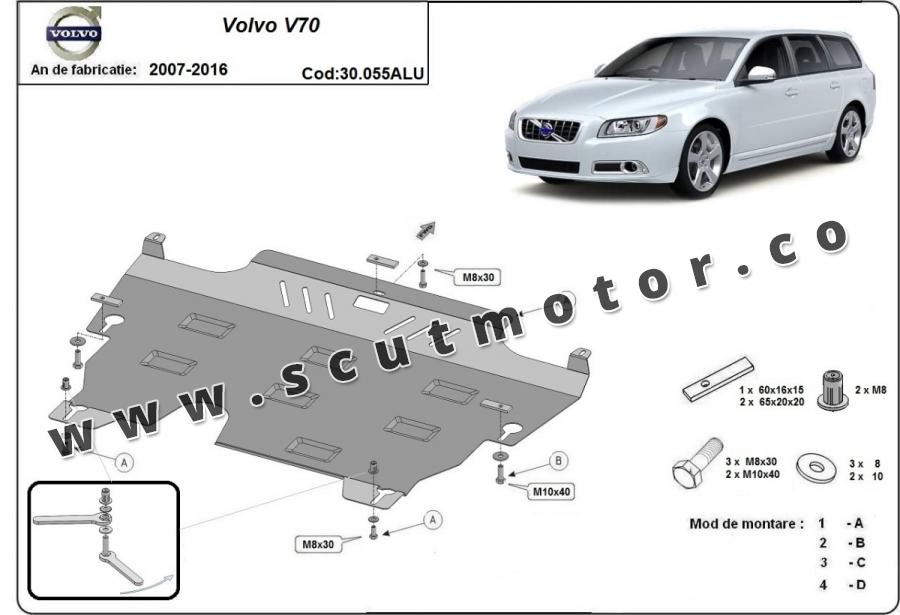 VOLVO

Volvo V70

An de fabricatie: 2007-2016

Cod:30.055ALU

www.scutmotor.co

M8x30

A

B

M10x40

A

M8x30

1 x 60x16x15
2 x 65x20x20

2 x M8

3 x M8x30
2 x M10x40

3 x 8
2 x 10

Mod de montare : 1 - A
2 - B
3 - C
4 - D