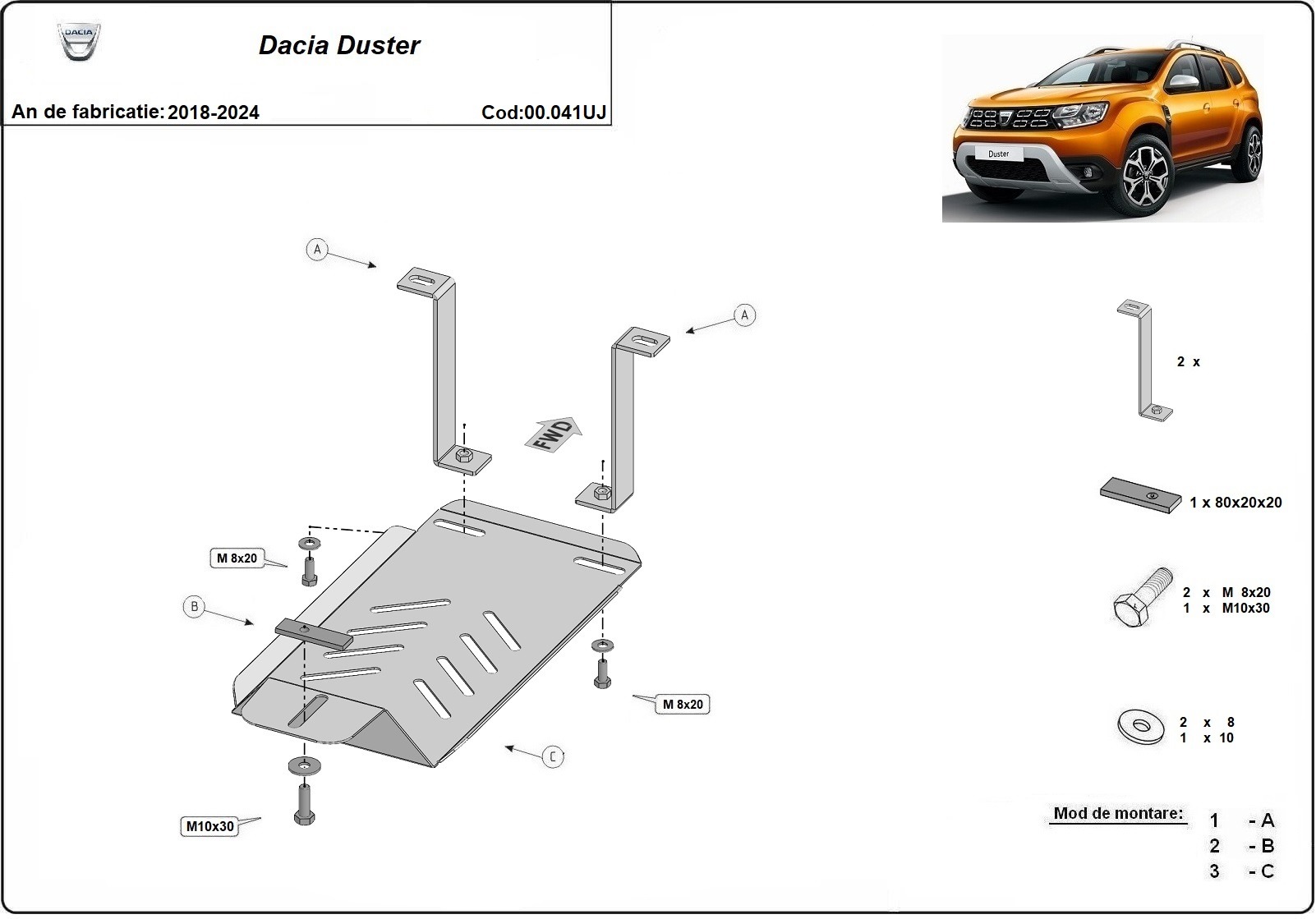 DACIA

Dacia Duster

An de fabricatie: 2018-2024

Cod:00.041UJ

Duster

A

A

FWD

M 8x20

B

M 8x20

C

M10x30

2 x

1 x 80x20x20

2 x M 8x20
1 x M10x30

2 x 8
1 x 10

Mod de montare:
1 - A
2 - B
3 - C