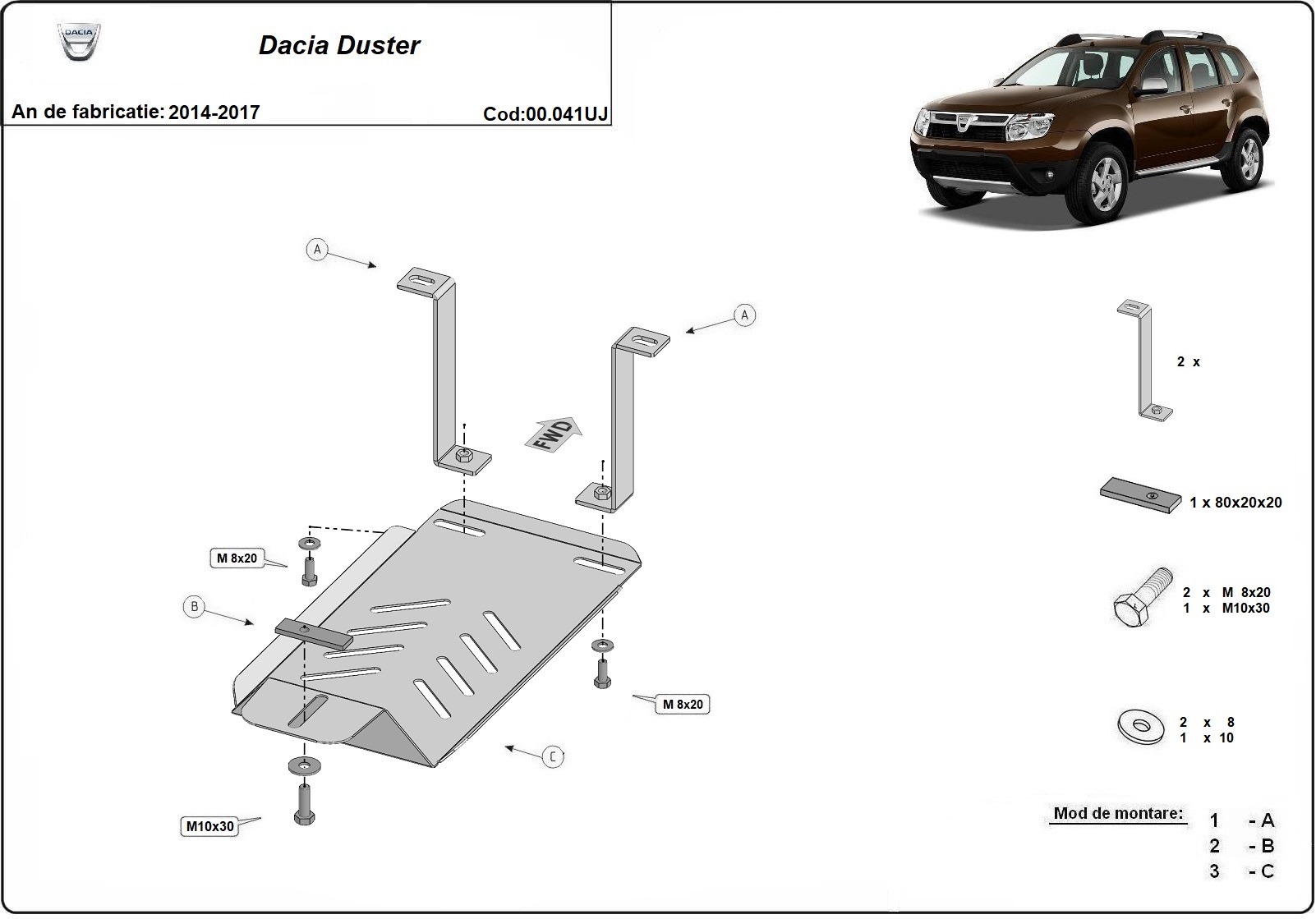 DACIA

Dacia Duster

An de fabricatie: 2014-2017

Cod:00.041UJ

A

A

FWD

M 8x20

B

M 8x20

C

M10x30

2 x

1 x 80x20x20

2 x M 8x20
1 x M10x30

2 x 8
1 x 10

Mod de montare:
1 - A
2 - B
3 - C