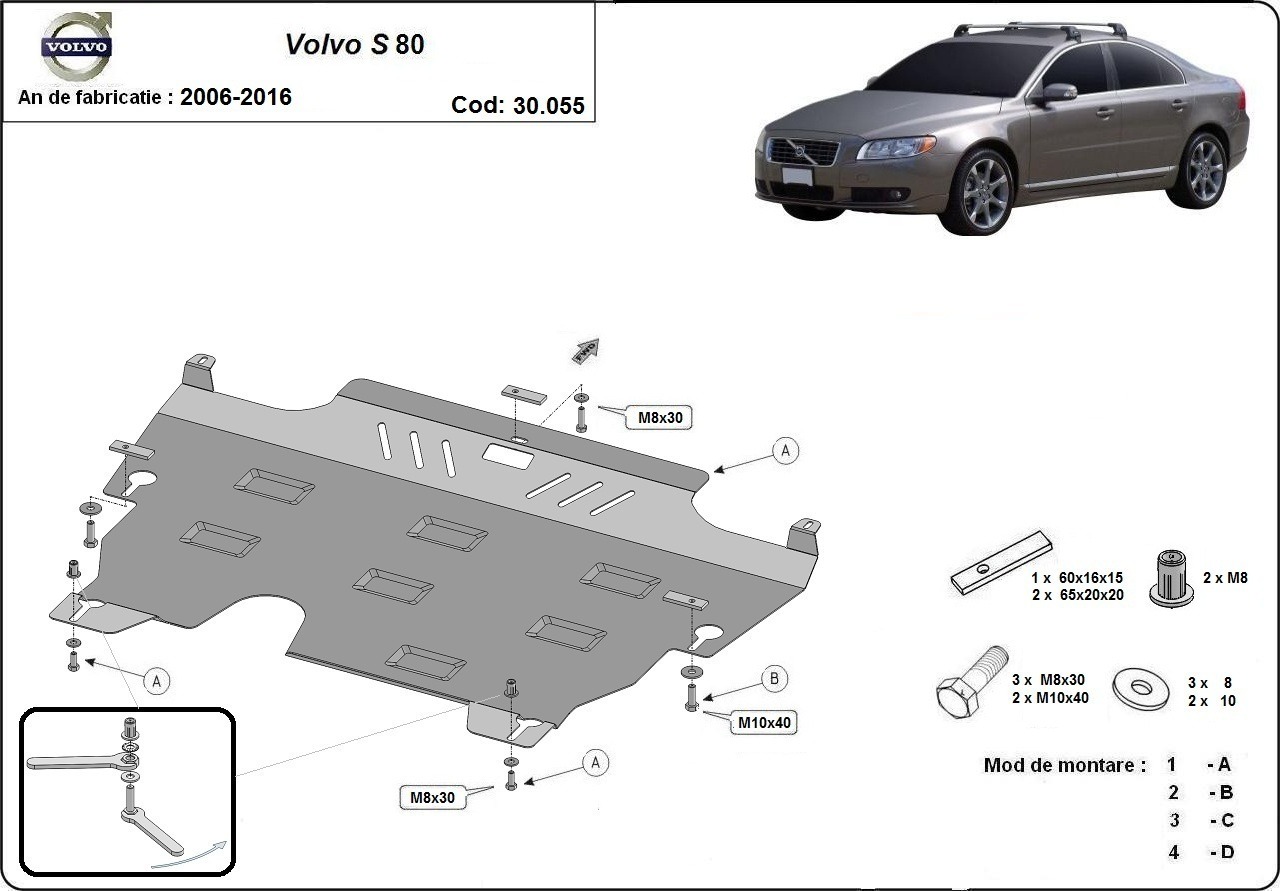 VOLVO

Volvo S 80

An de fabricatie : 2006-2016

Cod: 30.055

FWD

M8x30

A

A

B

M10x40

A

M8x30

1 x 60x16x15
2 x 65x20x20

2 x M8

3 x M8x30
2 x M10x40

3 x 8
2 x 10

Mod de montare : 1 - A
2 - B
3 - C
4 - D