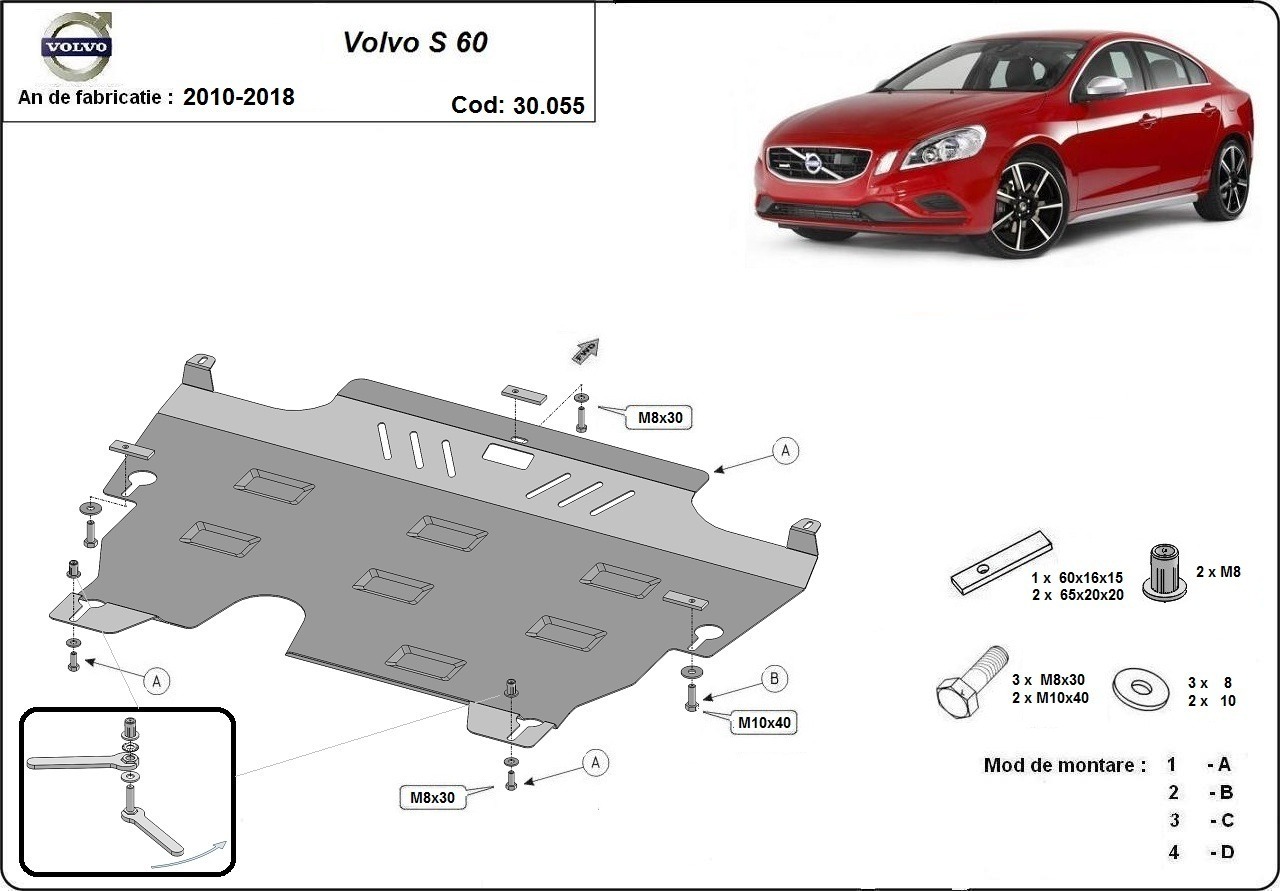 VOLVO

Volvo S 60

An de fabricatie : 2010-2018

Cod: 30.055

FWD

M8x30

A

A

B

M10x40

A

M8x30

1 x 60x16x15
2 x 65x20x20

2 x M8

3 x M8x30
2 x M10x40

3 x 8
2 x 10

Mod de montare : 1 - A
2 - B
3 - C
4 - D