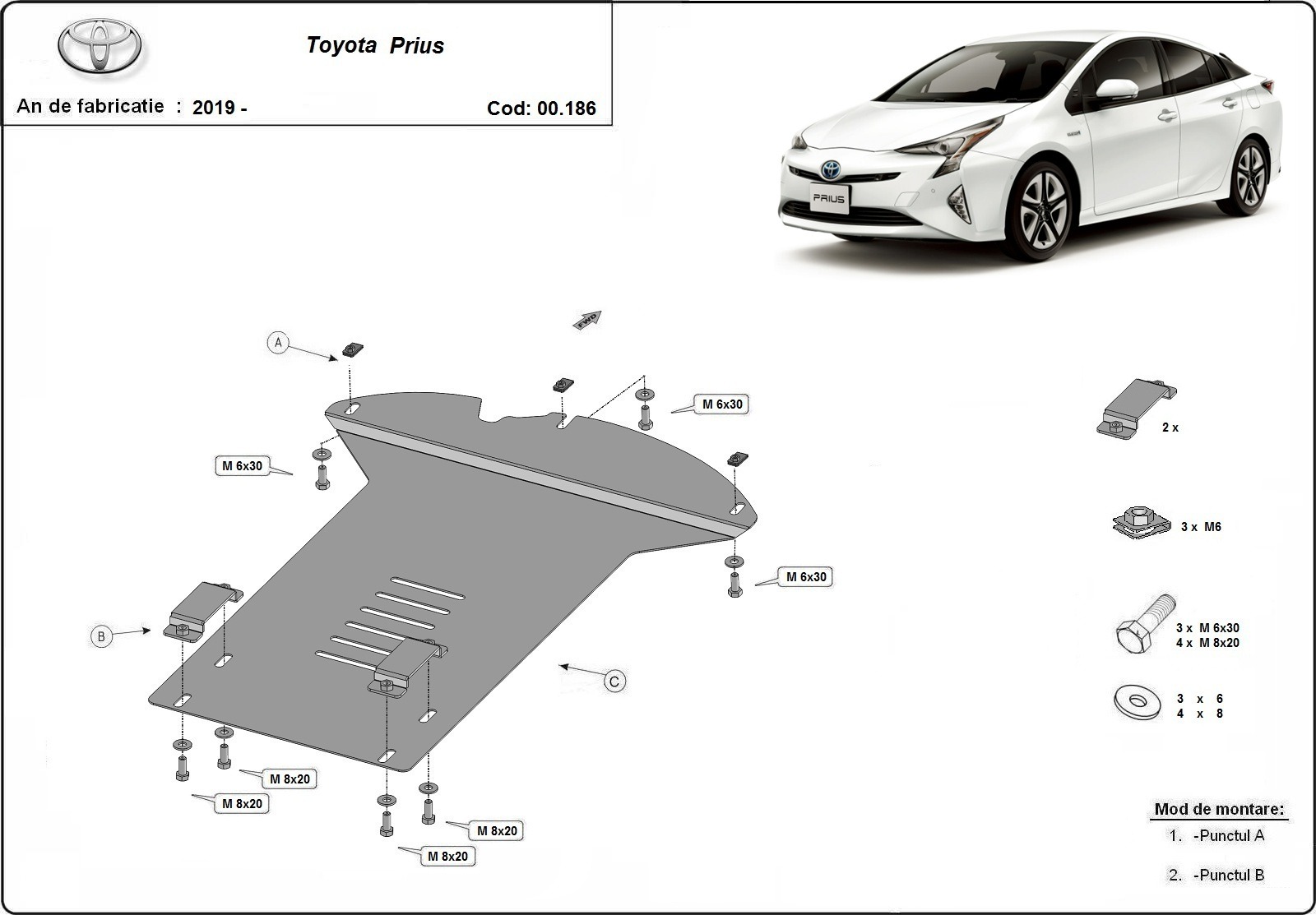 Toyota Prius

An de fabricatie : 2019 -

Cod: 00.186

PRIUS

FWD

A

M 6x30

M 6x30

M 6x30

B

C

M 8x20

M 8x20

M 8x20

M 8x20

2 x

3 x M6

3 x M 6x30
4 x M 8x20

3 x 6
4 x 8

Mod de montare:
1. -Punctul A
2. -Punctul B