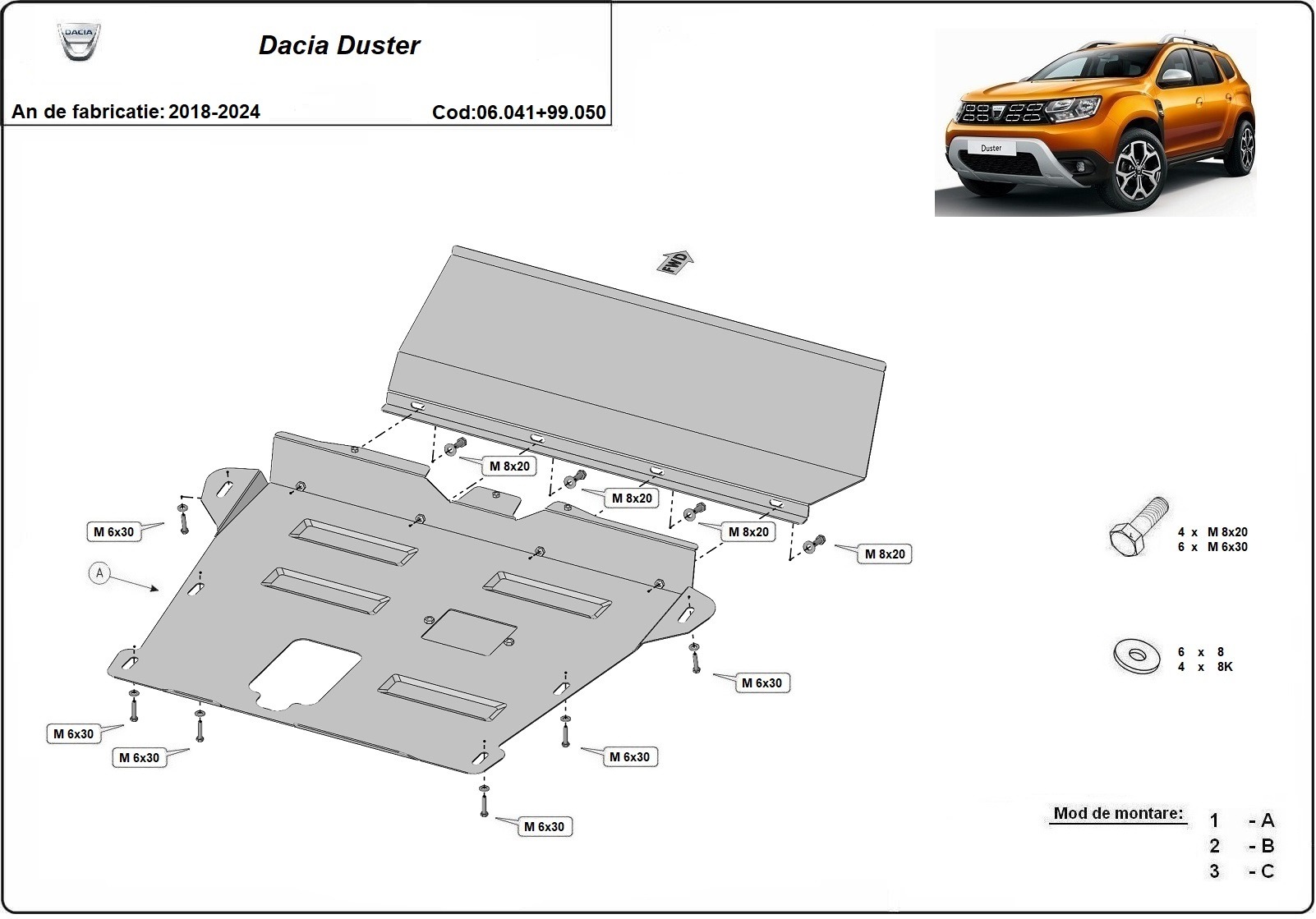 DACIA

Dacia Duster

An de fabricatie: 2018-2024

Cod:06.041+99.050

Duster

FWD

M 8x20

M 8x20

M 8x20

M 8x20

M 6x30

A

M 6x30

M 6x30

M 6x30

M 6x30

M 6x30

4 x M 8x20
6 x M 6x30

6 x 8
4 x 8K

Mod de montare:
1 - A
2 - B
3 - C