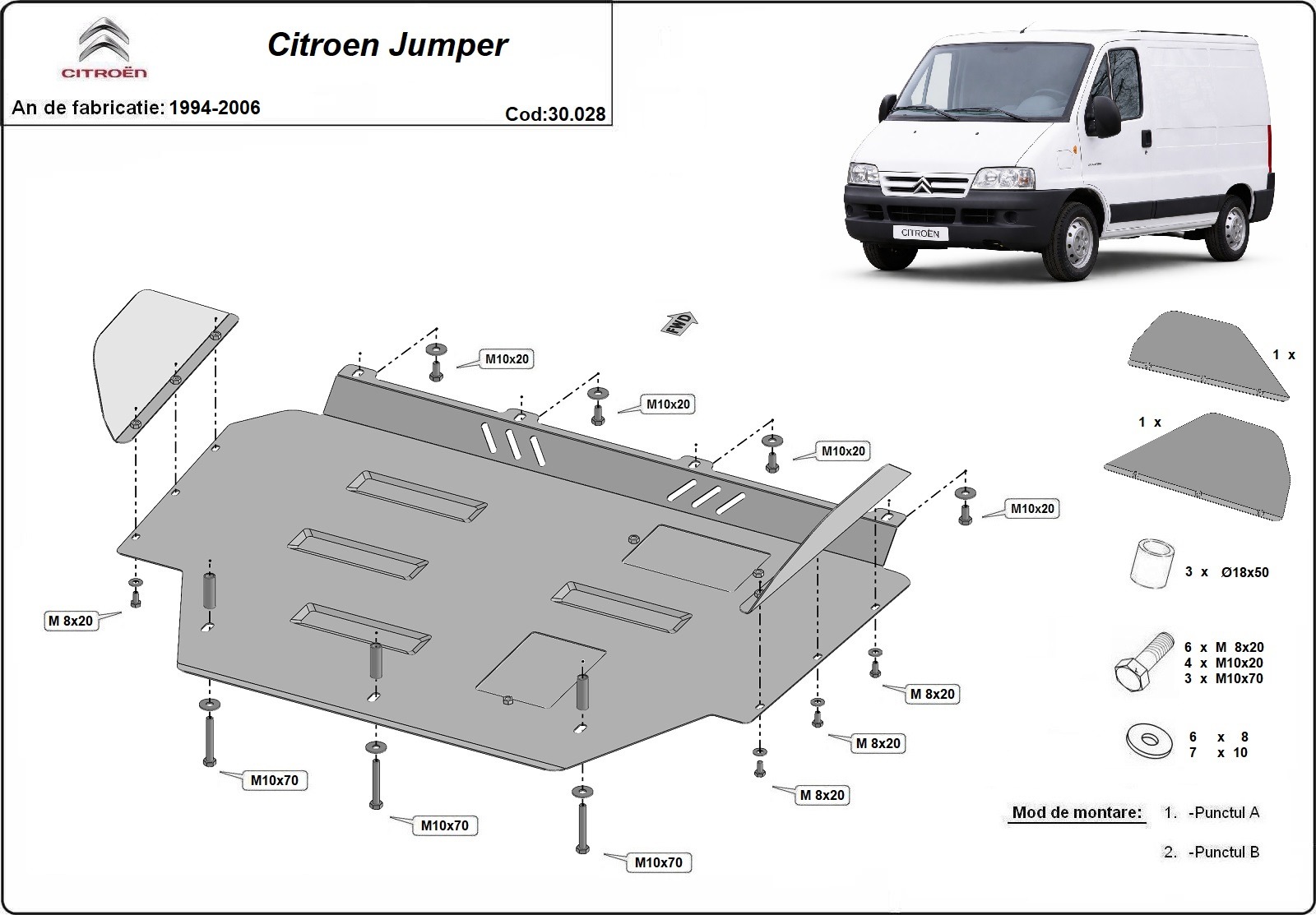 CITROËN

Citroen Jumper

An de fabricatie: 1994-2006

Cod:30.028

CITROËN

FWD

M10x20

M10x20

M10x20

M10x20

M 8x20

M 8x20

M 8x20

M 8x20

M10x70

M10x70

M10x70

1 x

1 x

3 x Ø18x50

6 x M 8x20
4 x M10x20
3 x M10x70

6 x 8
7 x 10

Mod de montare: 1. -Punctul A

2. -Punctul B