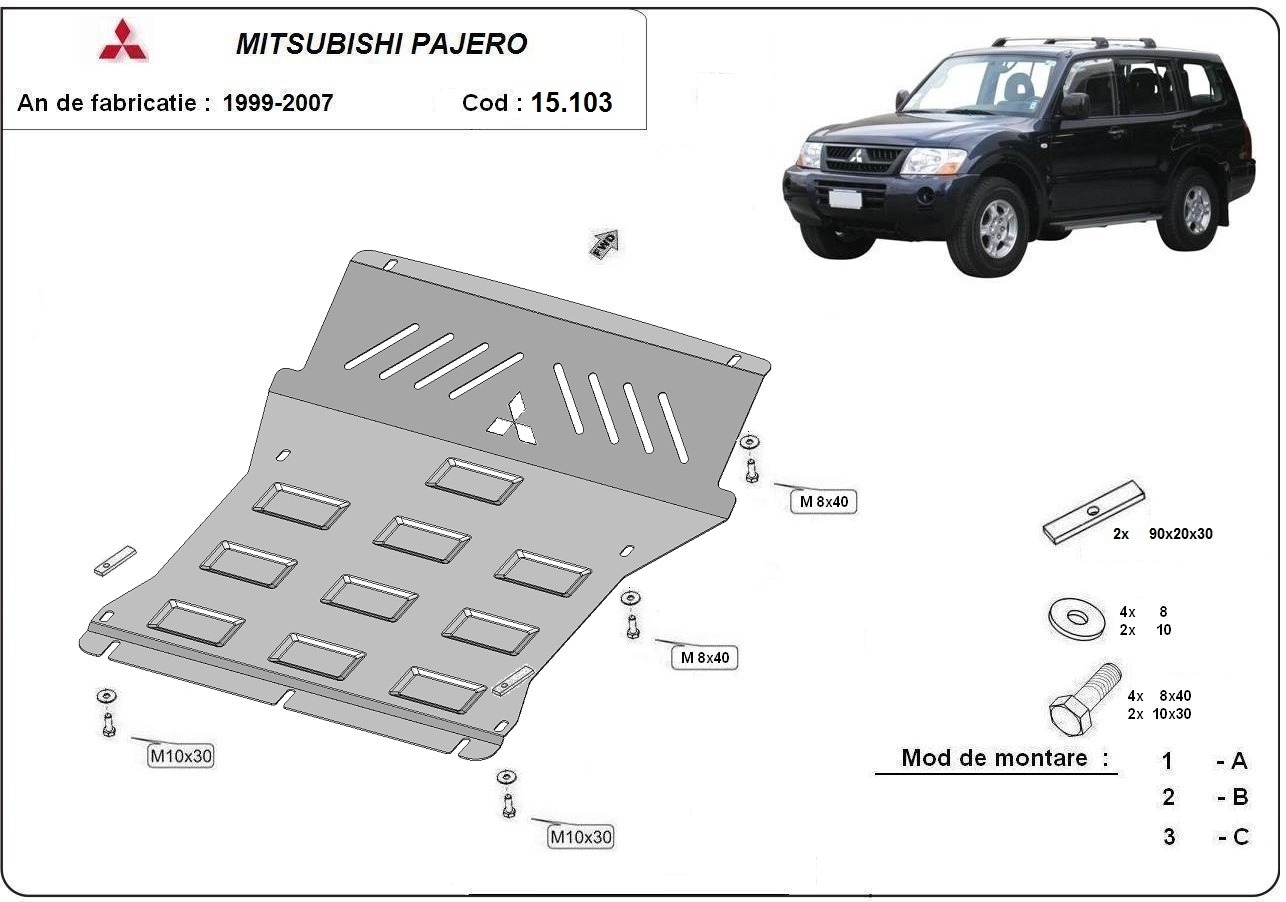 MITSUBISHI PAJERO

An de fabricatie : 1999-2007

Cod : 15.103

FWD

M 8x40

M 8x40

M10x30

M10x30

2x 90x20x30

4x 8
2x 10

4x 8x40
2x 10x30

Mod de montare :

1 - A
2 - B
3 - C