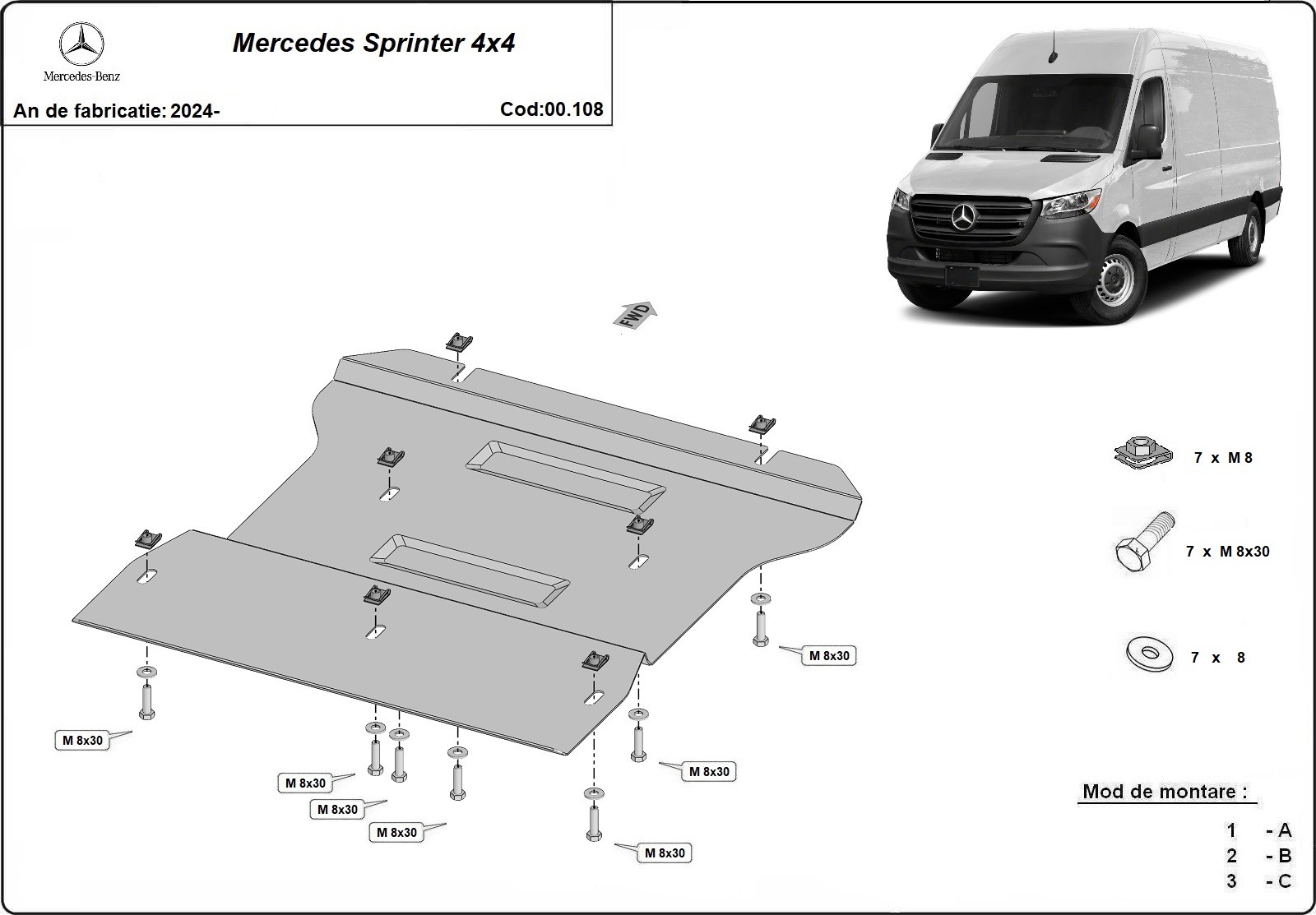 Mercedes-Benz

Mercedes Sprinter 4x4

An de fabricatie: 2024-

Cod:00.108

FWD

7 x M 8

7 x M 8x30

7 x 8

M 8x30

M 8x30

M 8x30

M 8x30

M 8x30

M 8x30

M 8x30

Mod de montare :

1 - A
2 - B
3 - C