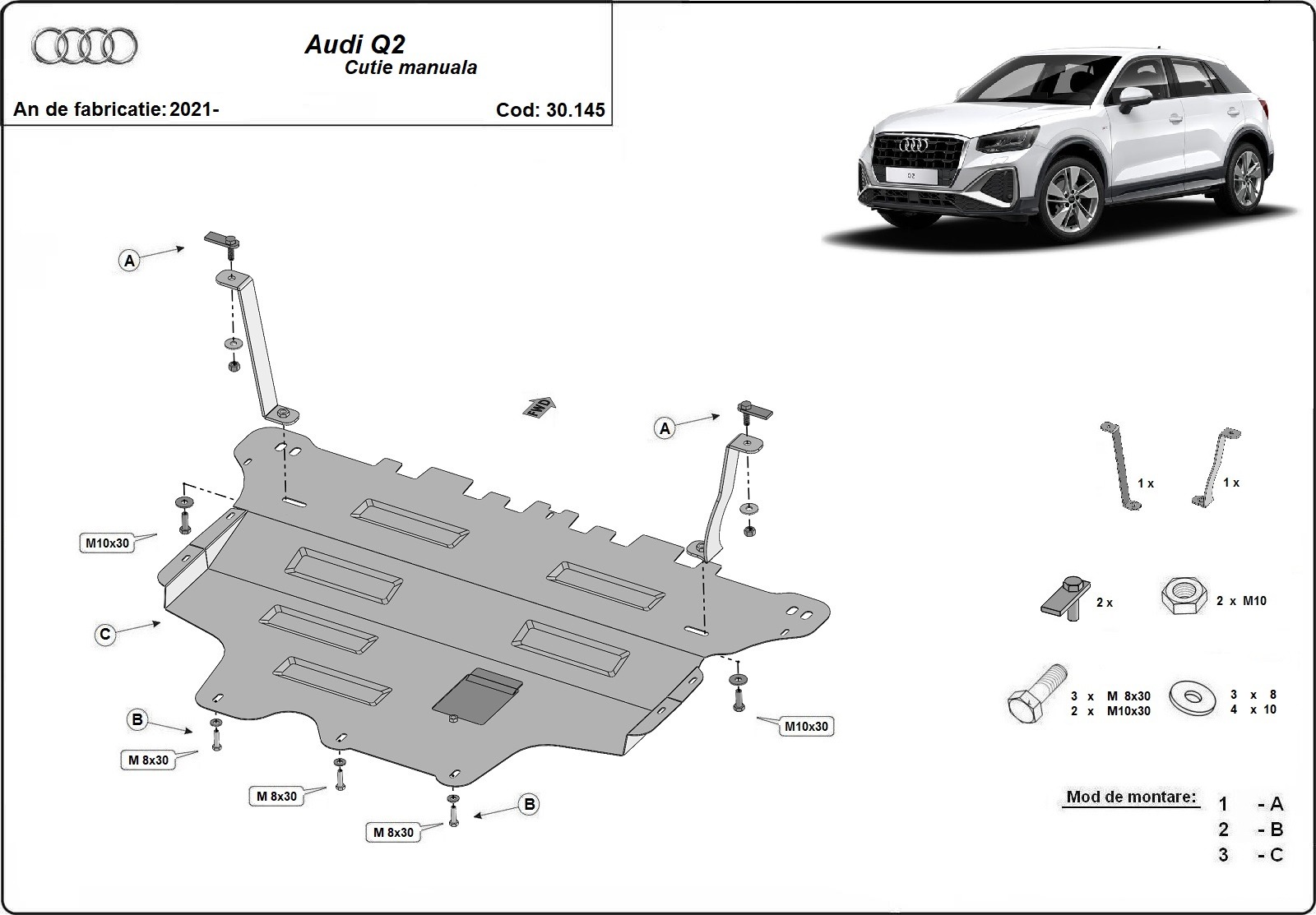 Audi Q2
Cutie manuala

An de fabricatie: 2021-

Cod: 30.145

Q2

A

FWD

A

M10x30

C

B

M 8x30

M 8x30

M 8x30

B

M10x30

1 x

1 x

2 x

2 x M10

3 x M 8x30
2 x M10x30

3 x 8
4 x 10

Mod de montare:
1 - A
2 - B
3 - C