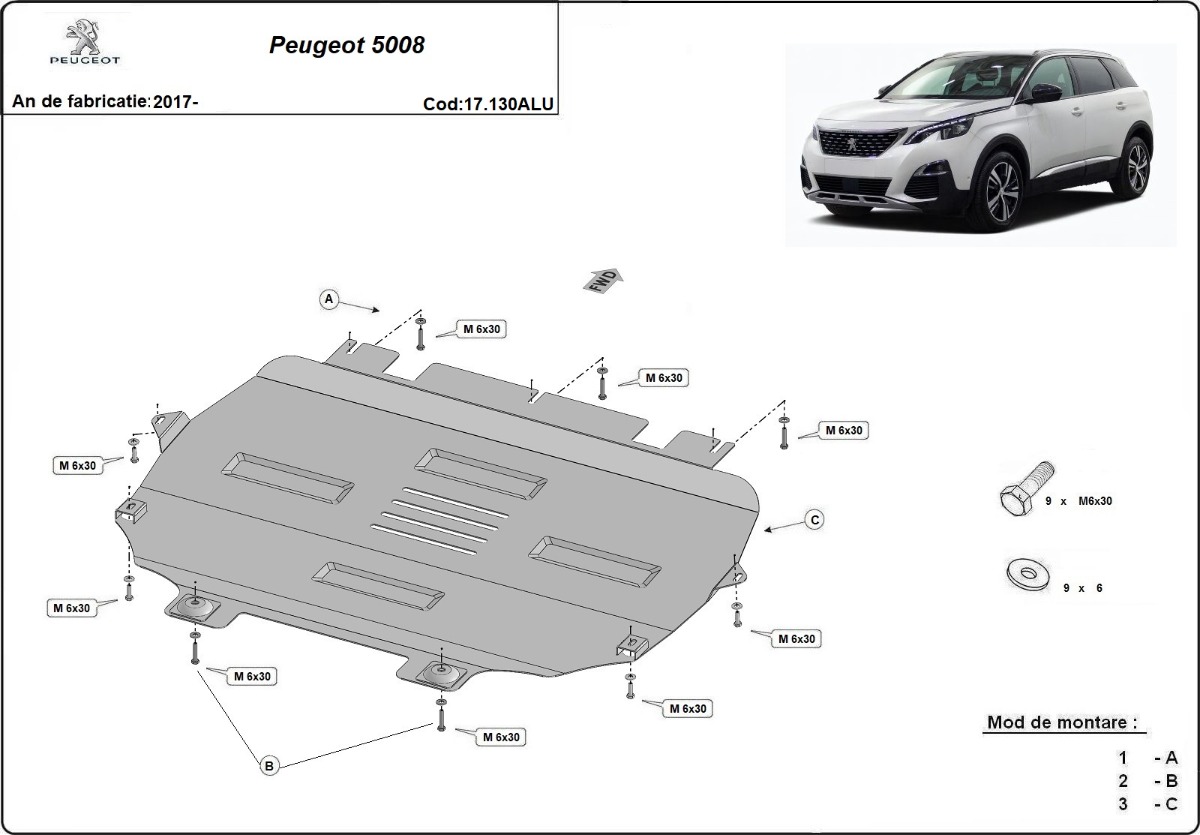 PEUGEOT

Peugeot 5008

An de fabricatie:2017-

Cod:17.130ALU

FWD

A

M 6x30

M 6x30

M 6x30

M 6x30

C

M 6x30

M 6x30

M 6x30

M 6x30

M 6x30

B

9 x M6x30

9 x 6

Mod de montare :

1 - A
2 - B
3 - C