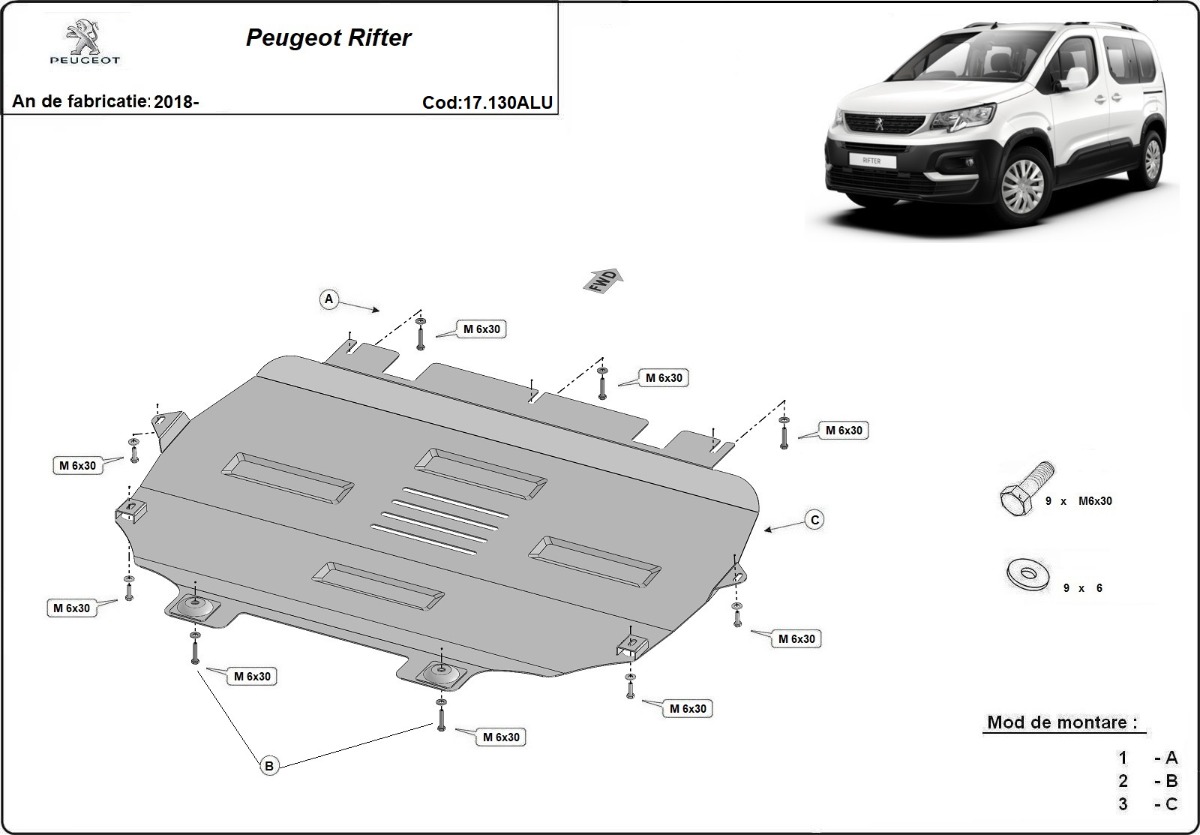 PEUGEOT

Peugeot Rifter

An de fabricatie: 2018-

Cod:17.130ALU

RIFTER

FWD

A

M 6x30

M 6x30

M 6x30

M 6x30

C

M 6x30

M 6x30

M 6x30

M 6x30

M 6x30

B

9 x M6x30

9 x 6

Mod de montare :

1 - A
2 - B
3 - C