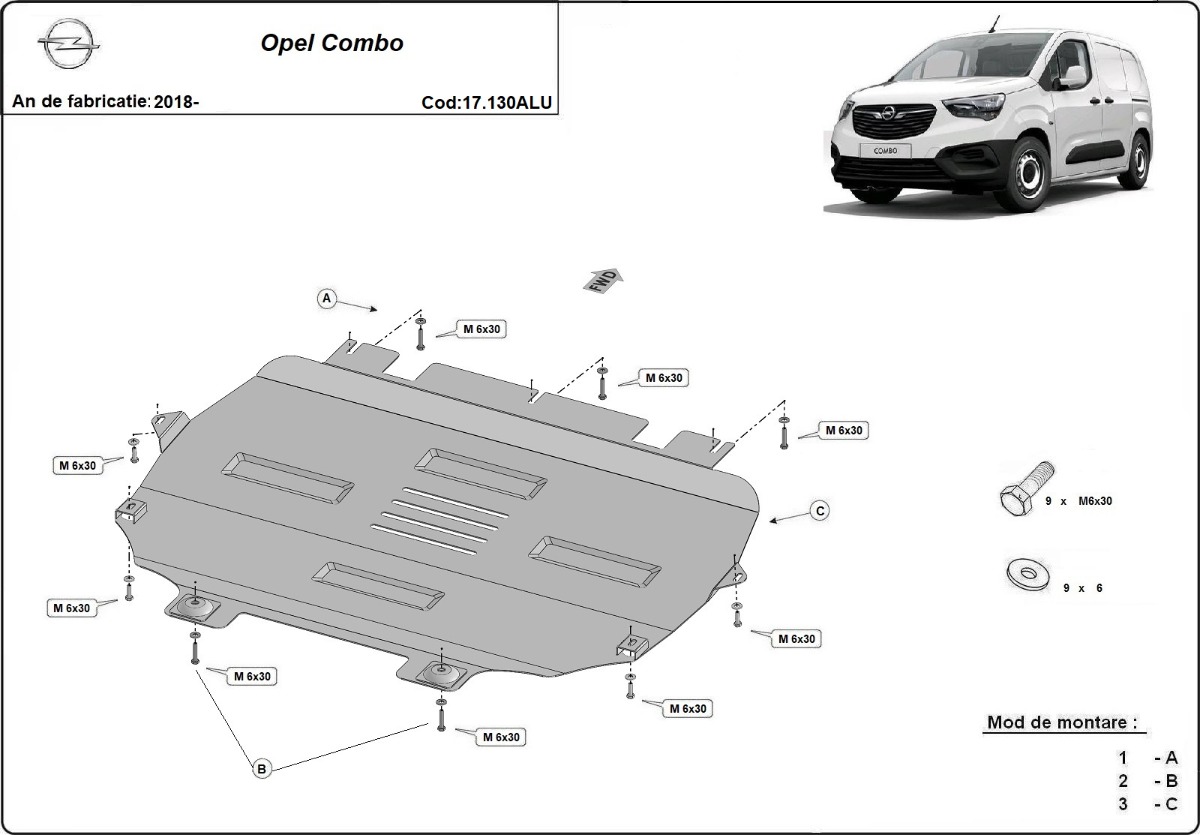 Opel Combo

An de fabricatie: 2018-

Cod:17.130ALU

COMBO

FWD

A

M 6x30

M 6x30

M 6x30

M 6x30

C

M 6x30

M 6x30

M 6x30

M 6x30

M 6x30

B

9 x M6x30

9 x 6

Mod de montare :

1 - A
2 - B
3 - C