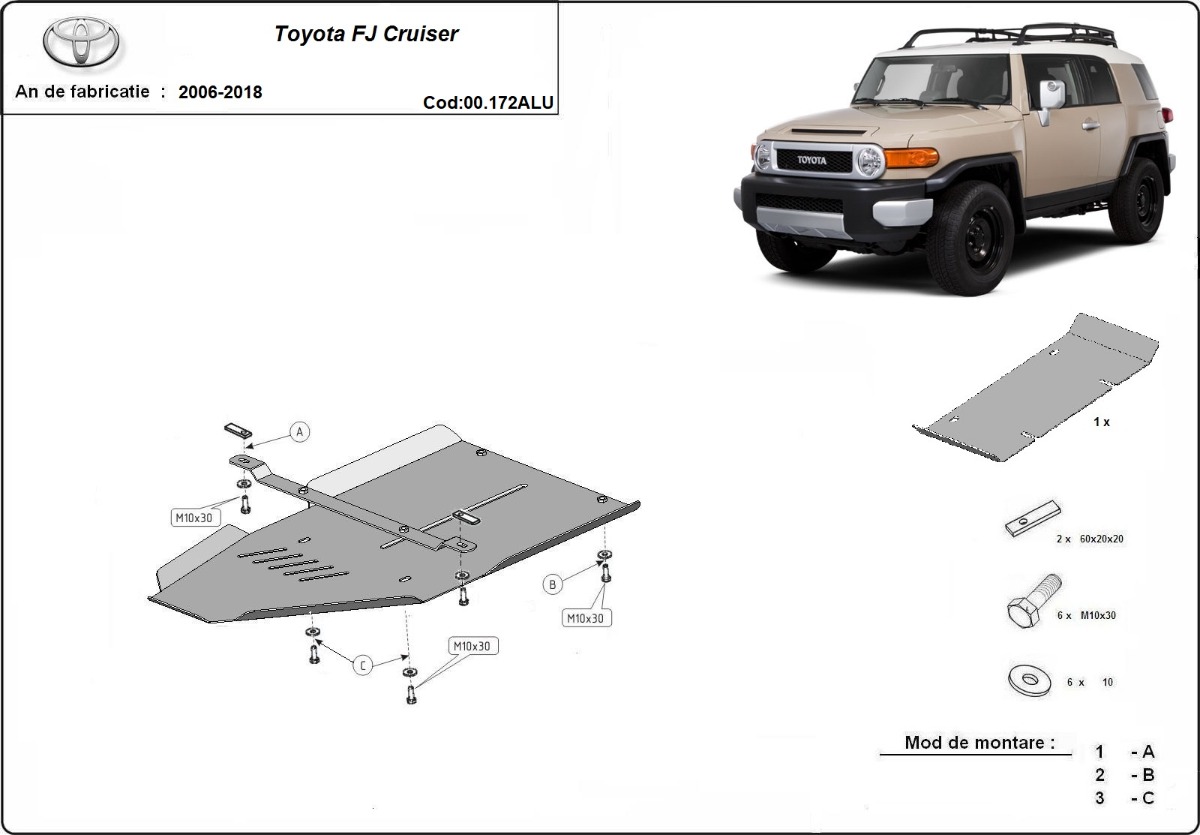 Toyota FJ Cruiser

An de fabricatie : 2006-2018

Cod:00.172ALU

TOYOTA

A

M10x30

B

M10x30

C

M10x30

1 x

2 x 60x20x20

6 x M10x30

6 x 10

Mod de montare :

1 - A
2 - B
3 - C