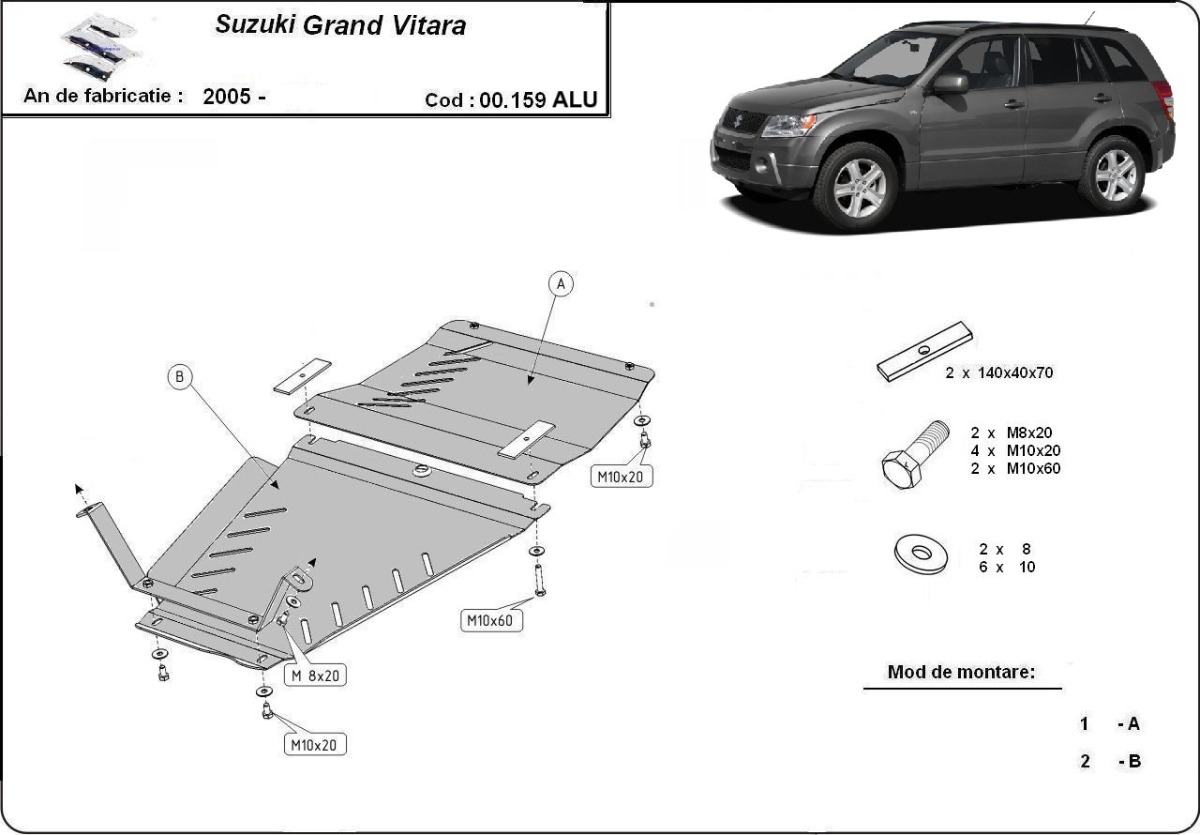 Suzuki Grand Vitara

An de fabricatie : 2005 -

Cod : 00.159 ALU

A

B

M10x20

M10x60

M 8x20

M10x20

2 x 140x40x70

2 x M8x20
4 x M10x20
2 x M10x60

2 x 8
6 x 10

Mod de montare:

1 - A

2 - B