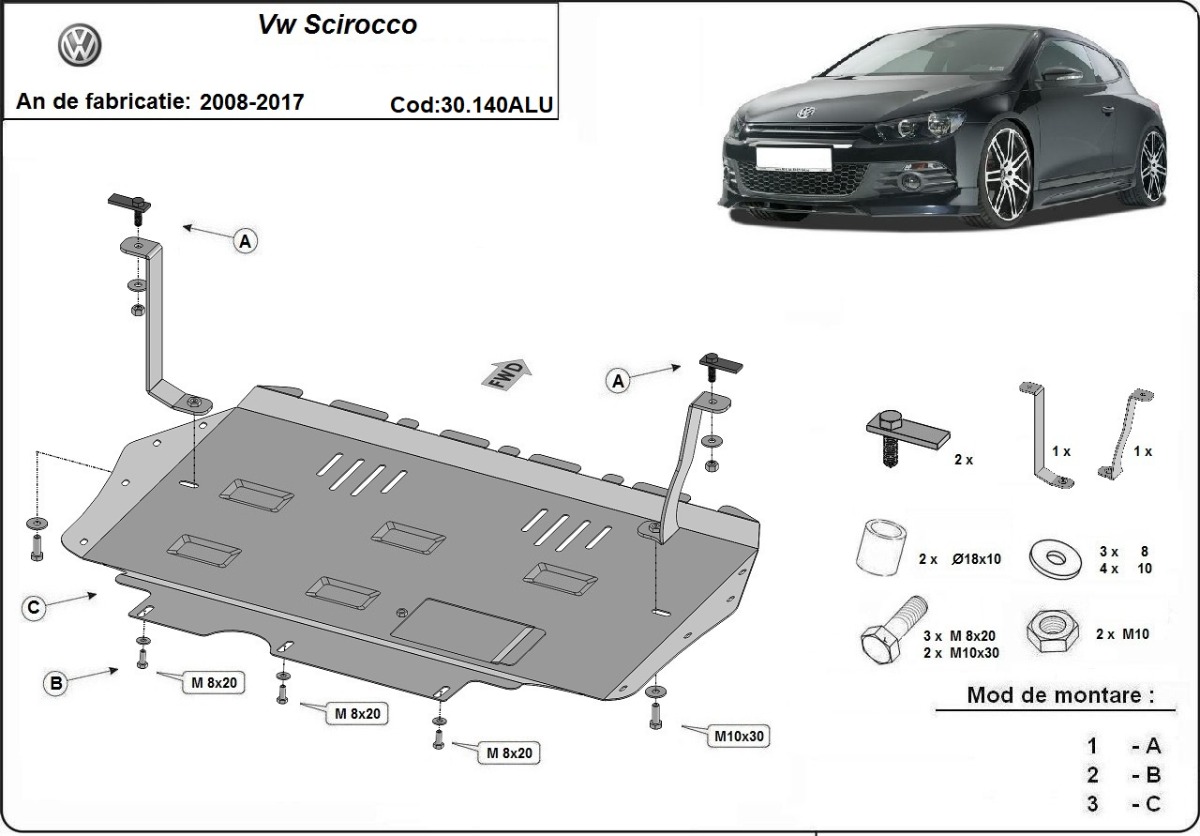 Vw Scirocco

An de fabricatie: 2008-2017

Cod:30.140ALU

A

FWD

A

C

B

M 8x20

M 8x20

M 8x20

M10x30

2 x

1 x

1 x

2 x Ø18x10

3 x 8
4 x 10

3 x M 8x20
2 x M10x30

2 x M10

Mod de montare :

1 - A
2 - B
3 - C