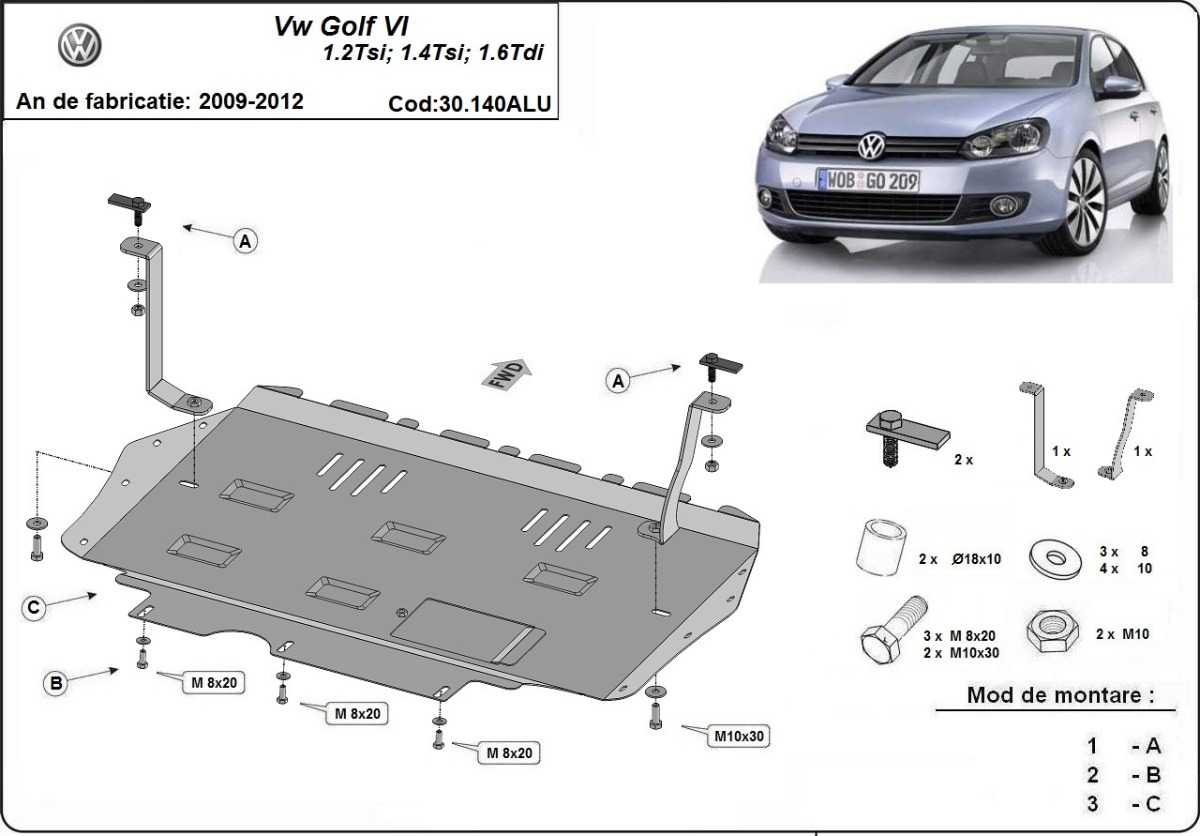 Vw Golf VI
1.2Tsi; 1.4Tsi; 1.6Tdi

An de fabricatie: 2009-2012

Cod:30.140ALU

WOB GO 209

A

FWD

A

C

B

M 8x20

M 8x20

M 8x20

M10x30

2 x

1 x

1 x

2 x Ø18x10

3 x 8
4 x 10

3 x M 8x20
2 x M10x30

2 x M10

Mod de montare :

1 - A
2 - B
3 - C