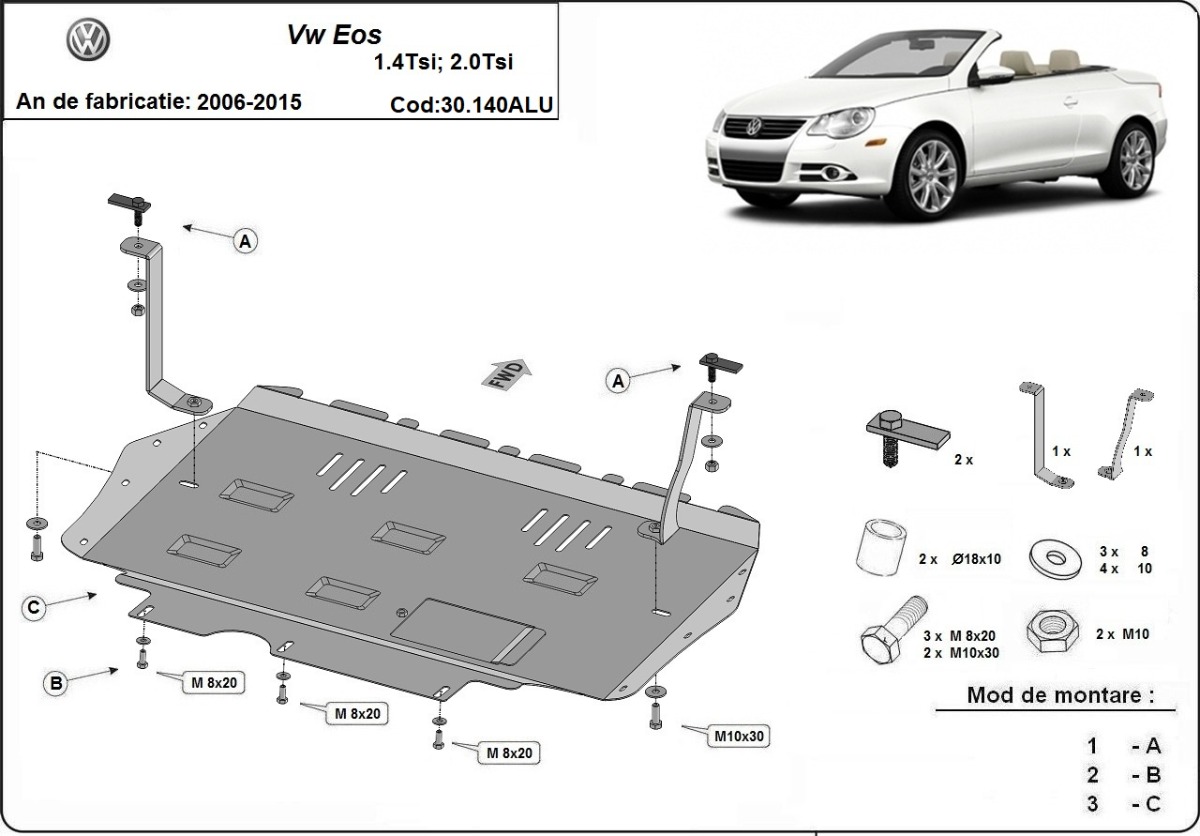 Vw Eos
1.4Tsi; 2.0Tsi
An de fabricatie: 2006-2015
Cod:30.140ALU

A
FWD
A
C
B
M 8x20
M 8x20
M 8x20
M10x30

2 x
1 x
1 x
2 x Ø18x10
3 x 8
4 x 10
3 x M 8x20
2 x M10x30
2 x M10

Mod de montare :
1 - A
2 - B
3 - C