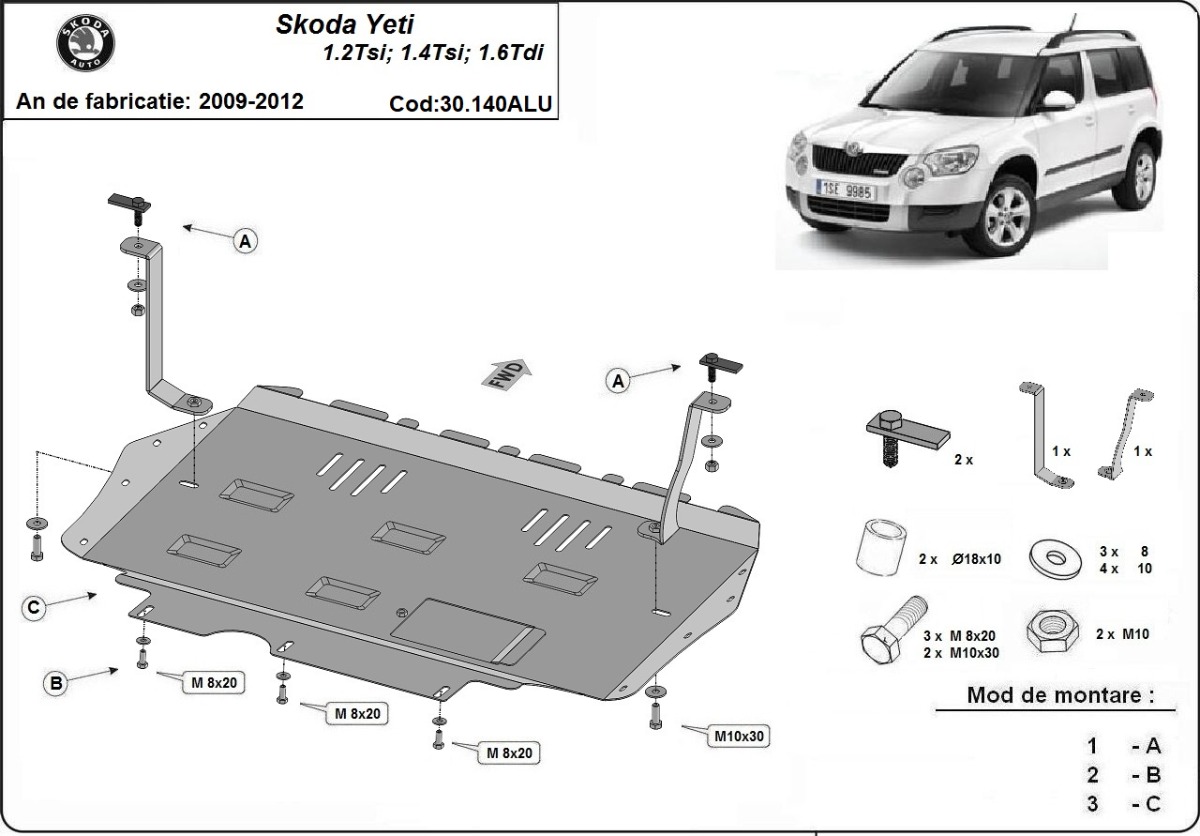 SKODA AUTO

Skoda Yeti
1.2Tsi; 1.4Tsi; 1.6Tdi

An de fabricatie: 2009-2012

Cod:30.140ALU

1SE 9985

A

FWD

A

C

B

M 8x20

M 8x20

M 8x20

M10x30

2 x

1 x

1 x

2 x Ø18x10

3 x 8
4 x 10

3 x M 8x20
2 x M10x30

2 x M10

Mod de montare :

1 - A
2 - B
3 - C