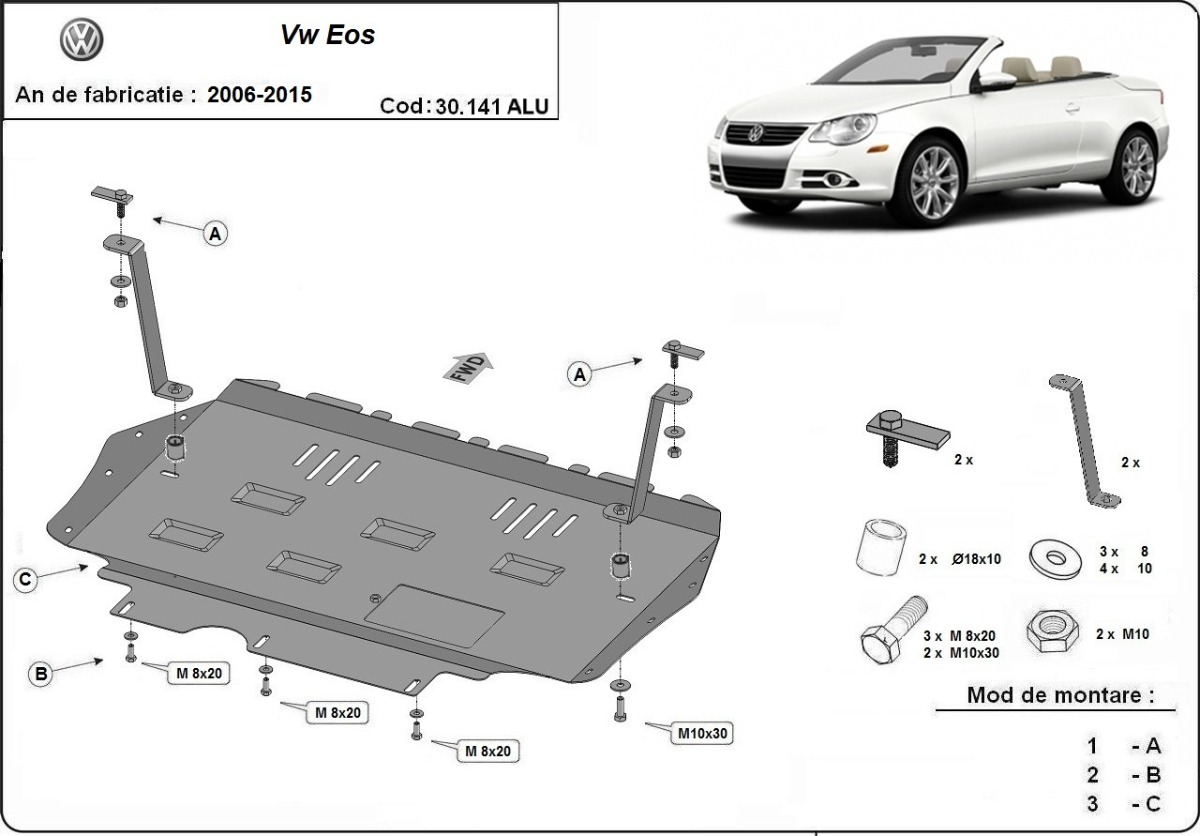 Vw Eos

An de fabricatie : 2006-2015

Cod: 30.141 ALU

A

FWD

A

C

B

M 8x20

M 8x20

M 8x20

M10x30

2 x

2 x

2 x Ø18x10

3 x 8
4 x 10

3 x M 8x20
2 x M10x30

2 x M10

Mod de montare :

1 - A
2 - B
3 - C