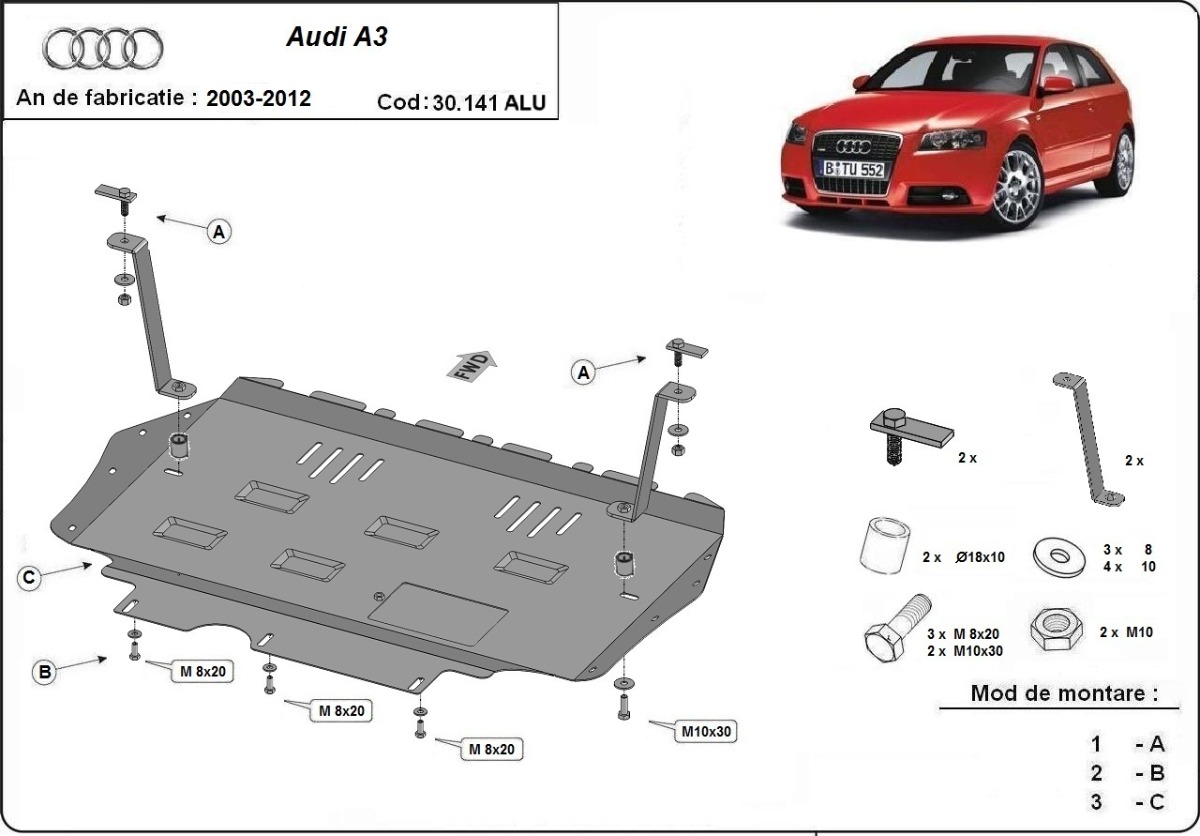 Audi A3

An de fabricatie : 2003-2012

Cod: 30.141 ALU

B TU 552

A

FWD

A

C

B

M 8x20

M 8x20

M 8x20

M10x30

2 x

2 x

2 x Ø18x10

3 x 8
4 x 10

3 x M 8x20
2 x M10x30

2 x M10

Mod de montare :

1 - A
2 - B
3 - C