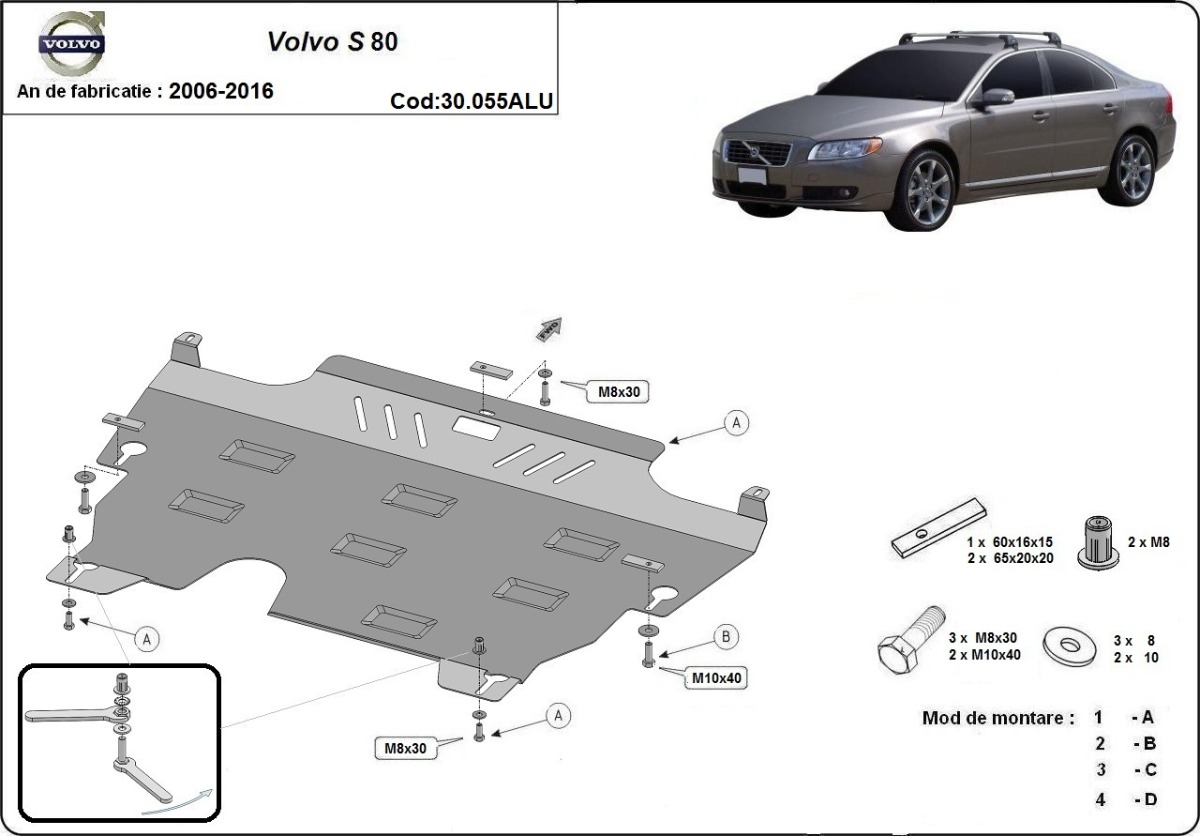 VOLVO

Volvo S 80

An de fabricatie : 2006-2016

Cod:30.055ALU

FWD

M8x30

A

A

B

M10x40

A

M8x30

1 x 60x16x15
2 x 65x20x20

2 x M8

3 x M8x30
2 x M10x40

3 x 8
2 x 10

Mod de montare : 1 - A
2 - B
3 - C
4 - D