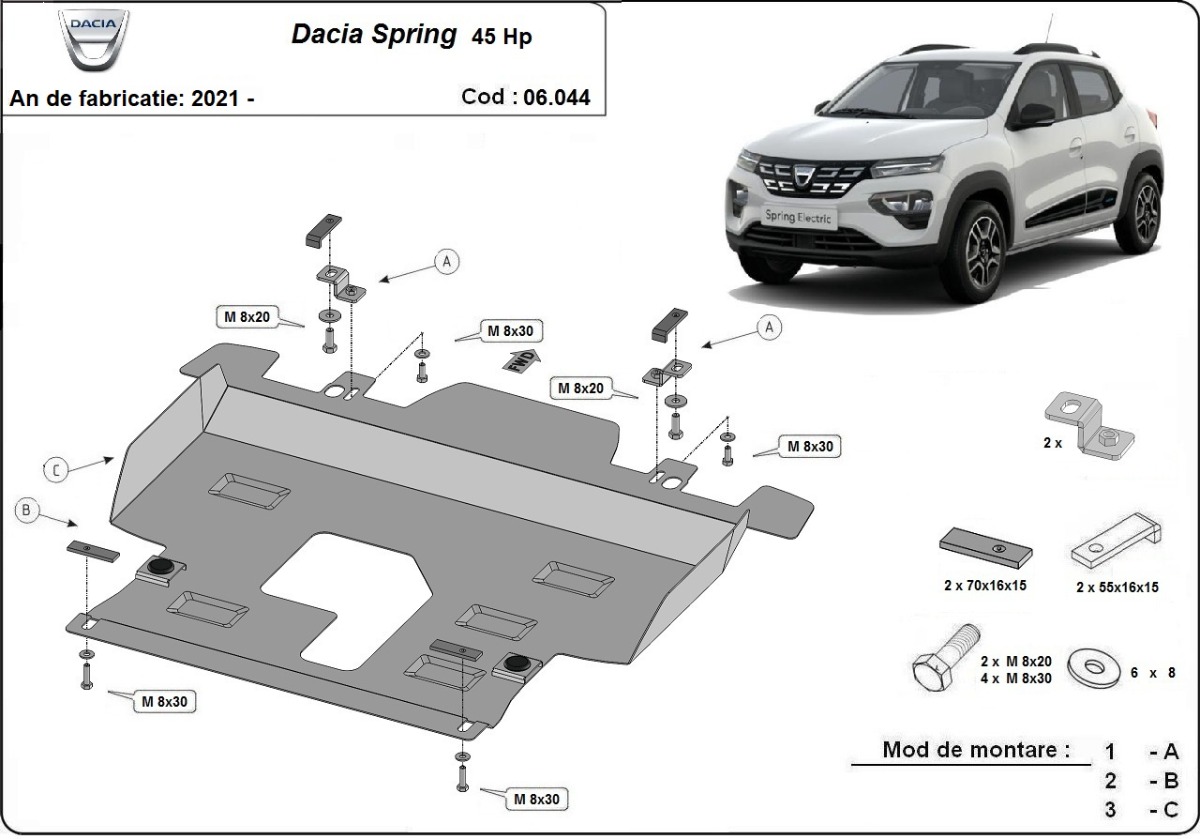 DACIA

Dacia Spring 45 Hp

An de fabricatie: 2021 -

Cod : 06.044

Spring Electric

A

M 8x20

M 8x30

FWD

A

M 8x20

M 8x30

C

B

M 8x30

M 8x30

2 x

2 x 70x16x15

2 x 55x16x15

2 x M 8x20
4 x M 8x30

6 x 8

Mod de montare :

1 - A
2 - B
3 - C