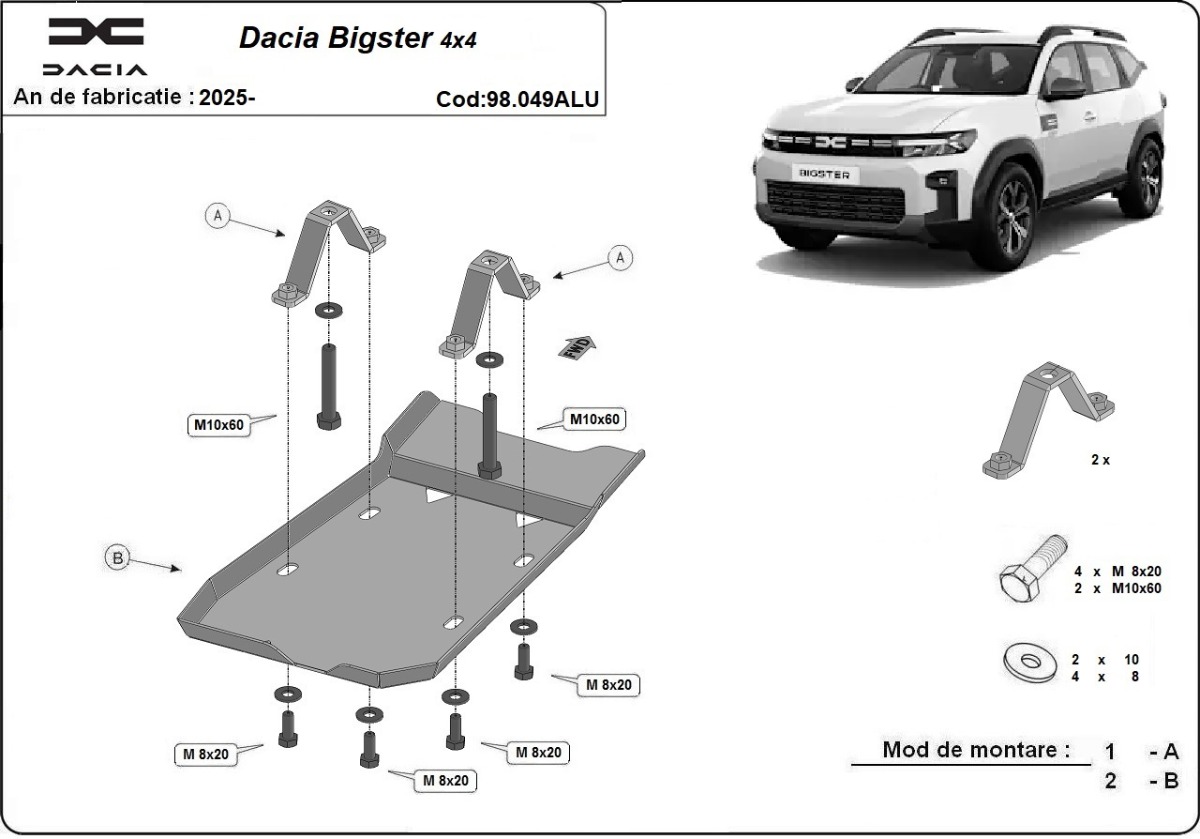 DACIA

Dacia Bigster 4x4

An de fabricatie : 2025-

Cod:98.049ALU

BIGSTER

A

A

FWD

M10x60

M10x60

B

M 8x20

M 8x20

M 8x20

M 8x20

2 x

4 x M 8x20
2 x M10x60

2 x 10
4 x 8

Mod de montare : 1 - A
2 - B