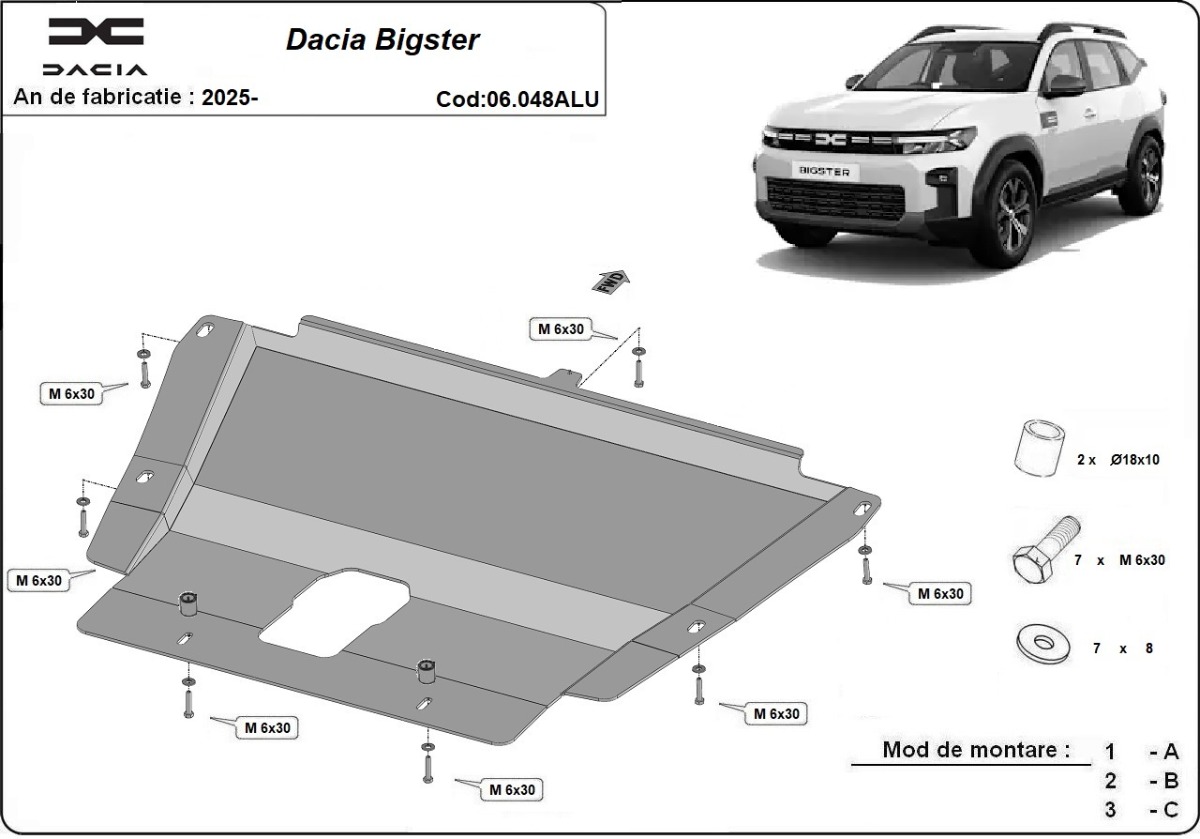 DACIA

Dacia Bigster

An de fabricatie : 2025-

Cod:06.048ALU

BIGSTER

FWD

M 6x30

M 6x30

M 6x30

M 6x30

M 6x30

M 6x30

M 6x30

2 x Ø18x10

7 x M 6x30

7 x 8

Mod de montare : 1 - A
2 - B
3 - C