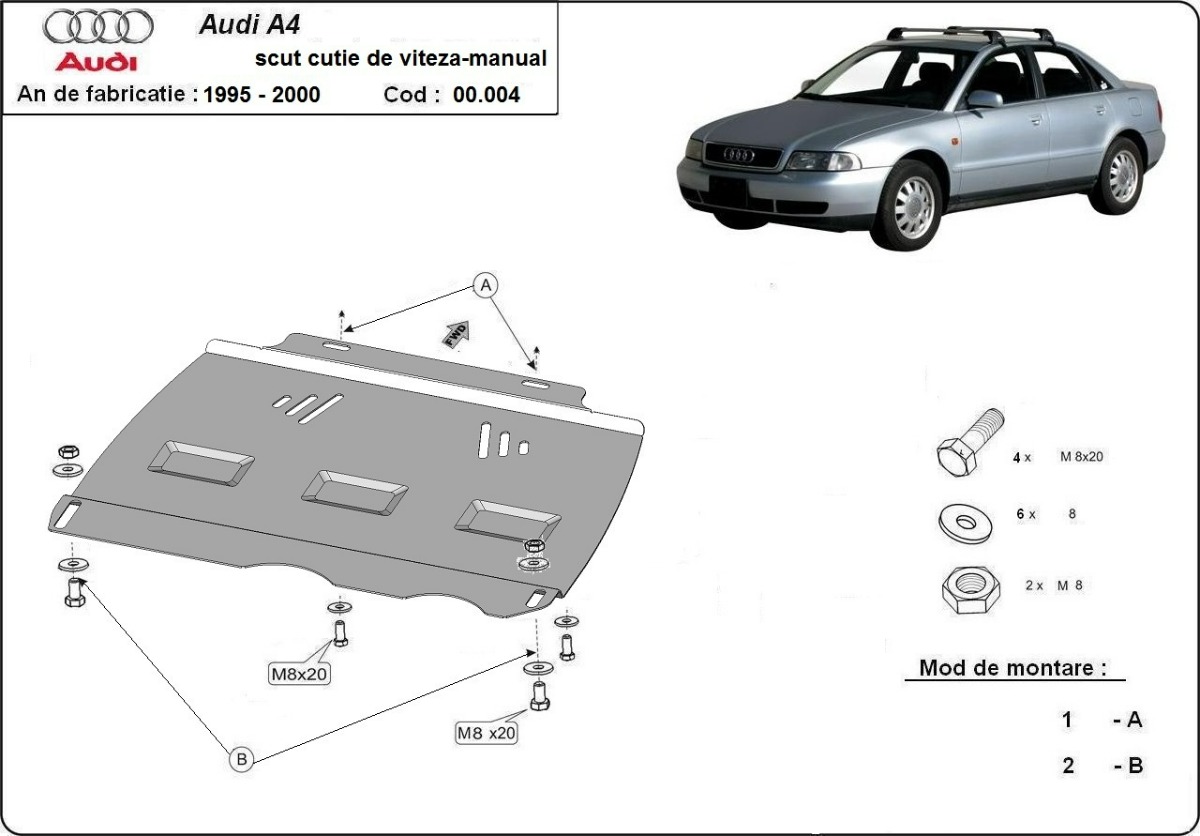 Audi

Audi A4

scut cutie de viteza-manual

An de fabricatie : 1995 - 2000 Cod : 00.004

A

FWD

M8x20

M8 x20

B

4 x M 8x20

6 x 8

2 x M 8

Mod de montare :

1 - A

2 - B