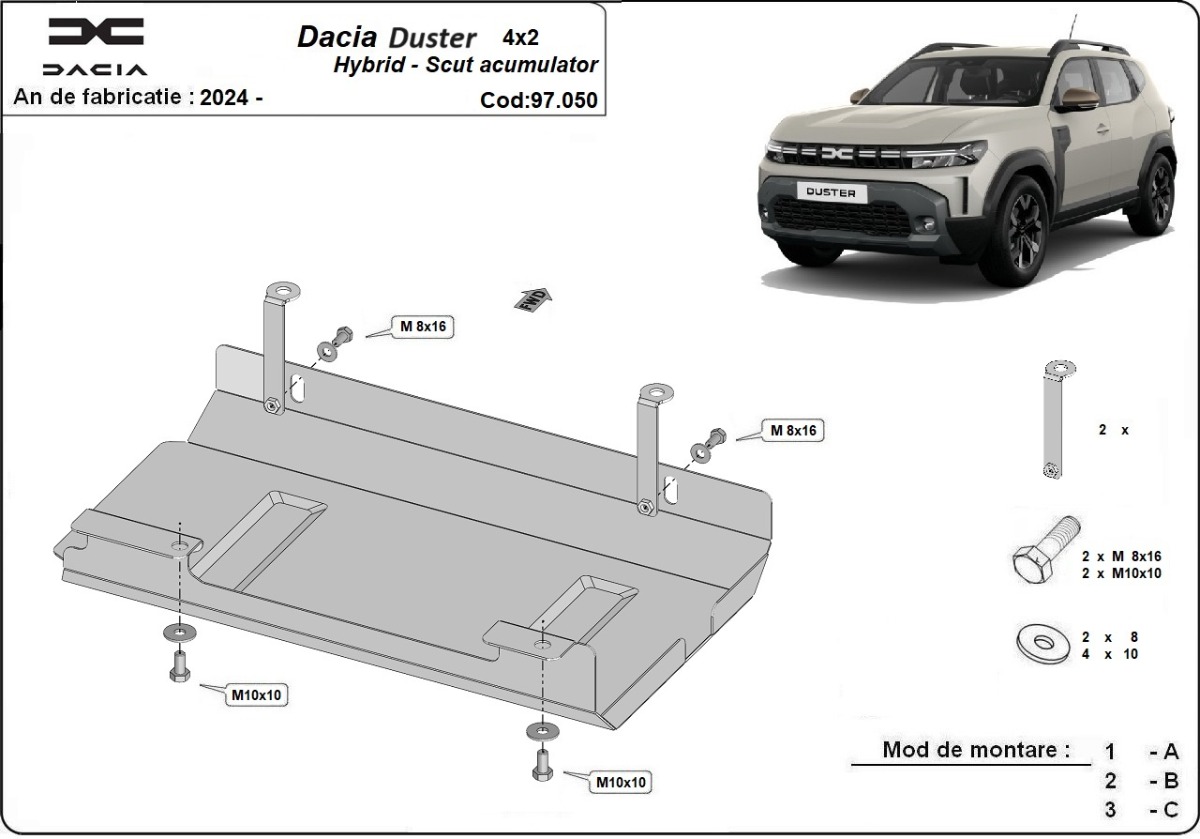 DACIA

Dacia Duster 4x2
Hybrid - Scut acumulator

An de fabricatie : 2024 -

Cod:97.050

DUSTER

FWD

M 8x16

M 8x16

M10x10

M10x10

2 x

2 x M 8x16
2 x M10x10

2 x 8
4 x 10

Mod de montare : 1 - A
2 - B
3 - C