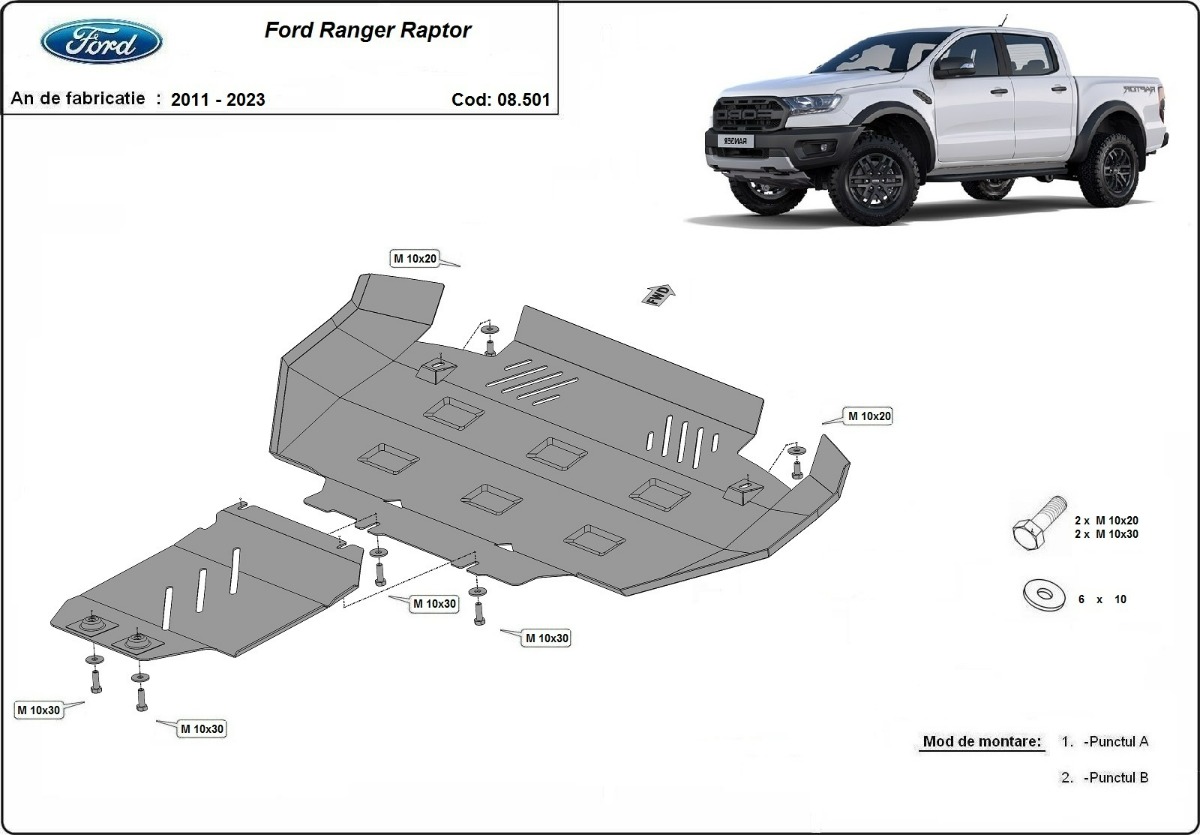 Ford

Ford Ranger Raptor

An de fabricatie : 2011 - 2023

Cod: 08.501

M 10x20

FWD

M 10x20

2 x M 10x20
2 x M 10x30

6 x 10

M 10x30

M 10x30

M 10x30

M 10x30

Mod de montare: 1. -Punctul A

2. -Punctul B