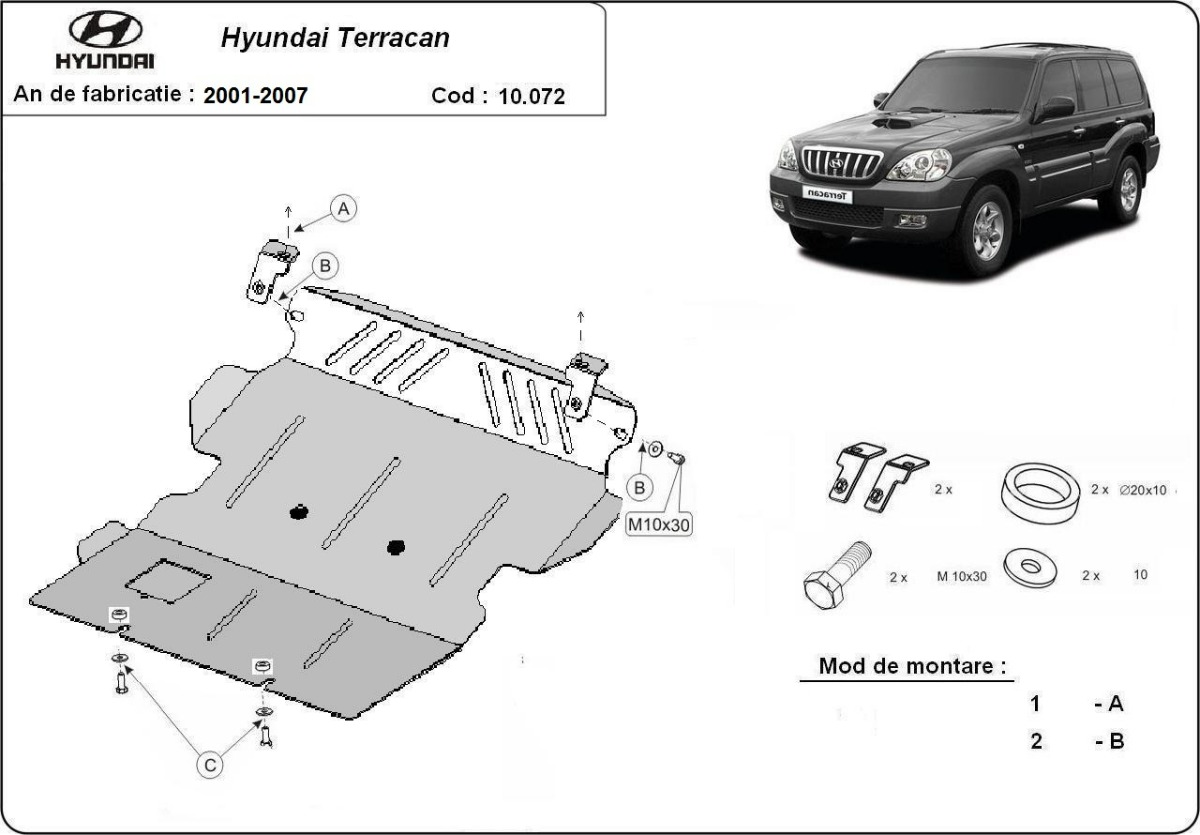 HYUNDAI

Hyundai Terracan

An de fabricatie : 2001-2007 Cod : 10.072

Terracan

A

B

B

M10x30

C

2 x

2 x ∅20x10

2 x M 10x30

2 x 10

Mod de montare :

1 - A

2 - B