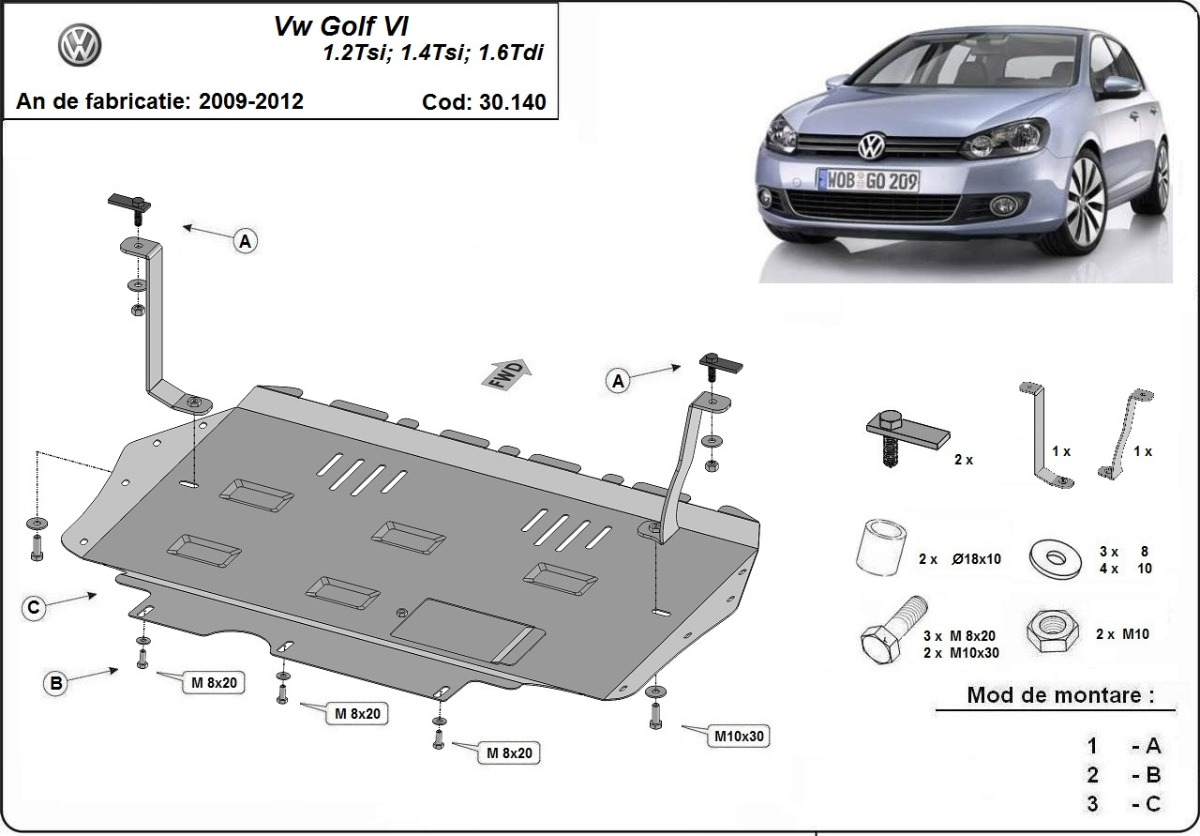 Vw Golf VI
1.2Tsi; 1.4Tsi; 1.6Tdi

An de fabricatie: 2009-2012 Cod: 30.140

WOB GO 209

A

FWD

A

C

B

M 8x20

M 8x20

M 8x20

M10x30

2 x

1 x

1 x

2 x Ø18x10

3 x 8
4 x 10

3 x M 8x20
2 x M10x30

2 x M10

Mod de montare :

1 - A
2 - B
3 - C