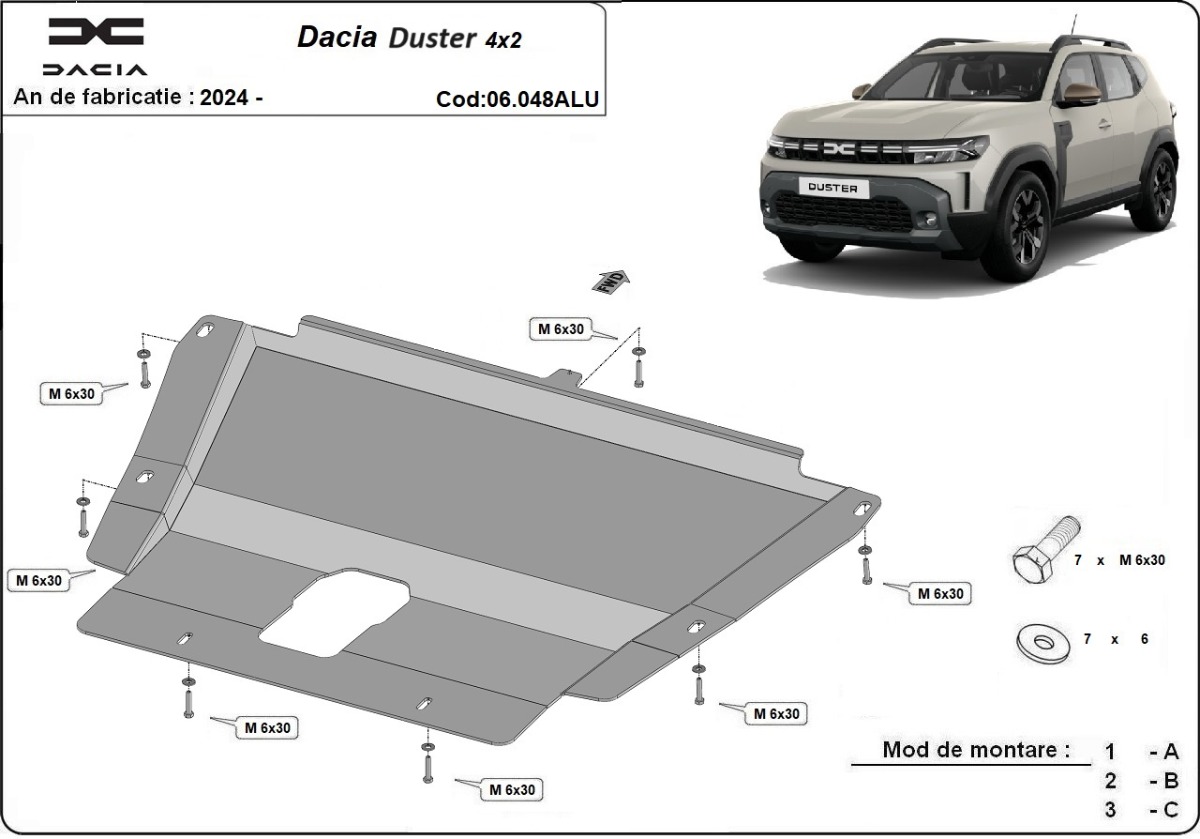 DACIA

Dacia Duster 4x2

An de fabricatie : 2024 -

Cod:06.048ALU

DUSTER

FWD

M 6x30

M 6x30

M 6x30

M 6x30

M 6x30

M 6x30

M 6x30

7 x M 6x30

7 x 6

Mod de montare : 1 - A
2 - B
3 - C