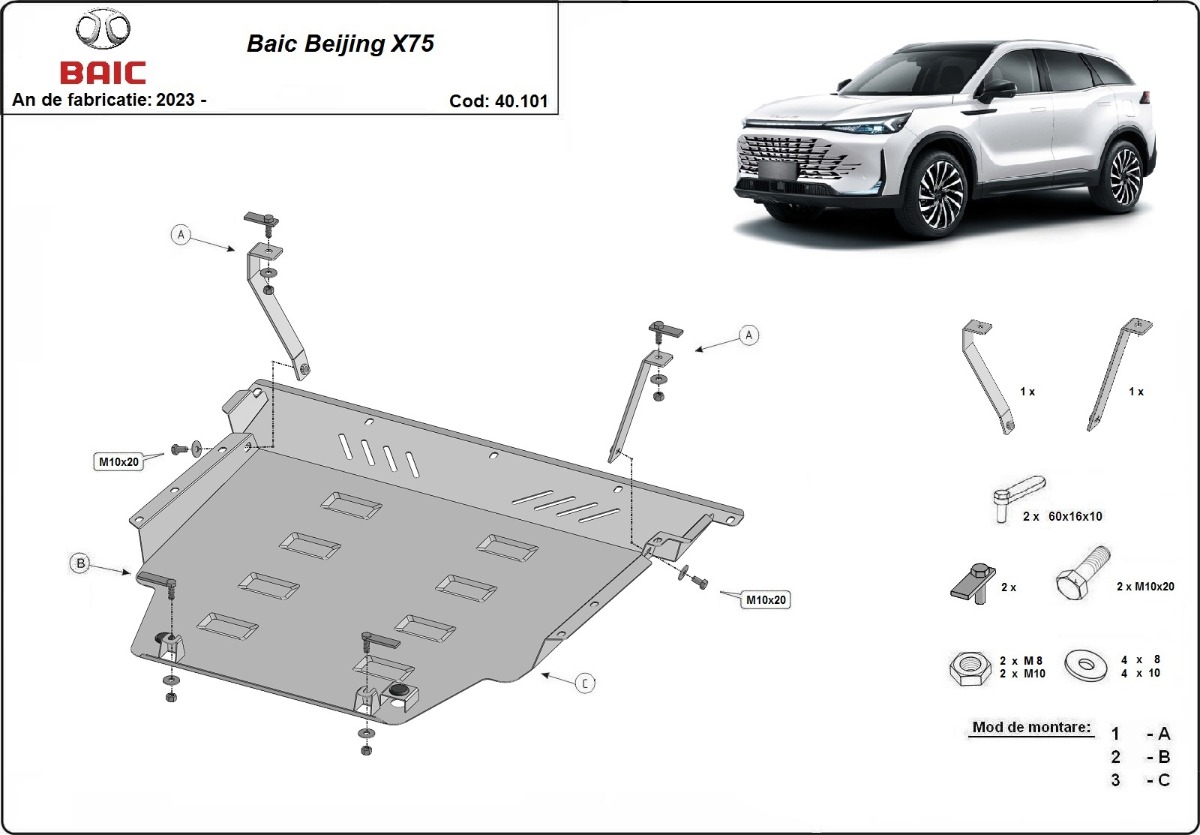 BAIC

Baic Beijing X75

An de fabricatie: 2023 -

Cod: 40.101

A

A

M10x20

B

M10x20

C

1 x

1 x

2 x 60x16x10

2 x

2 x M10x20

2 x M 8
2 x M10

4 x 8
4 x 10

Mod de montare:

1 - A
2 - B
3 - C