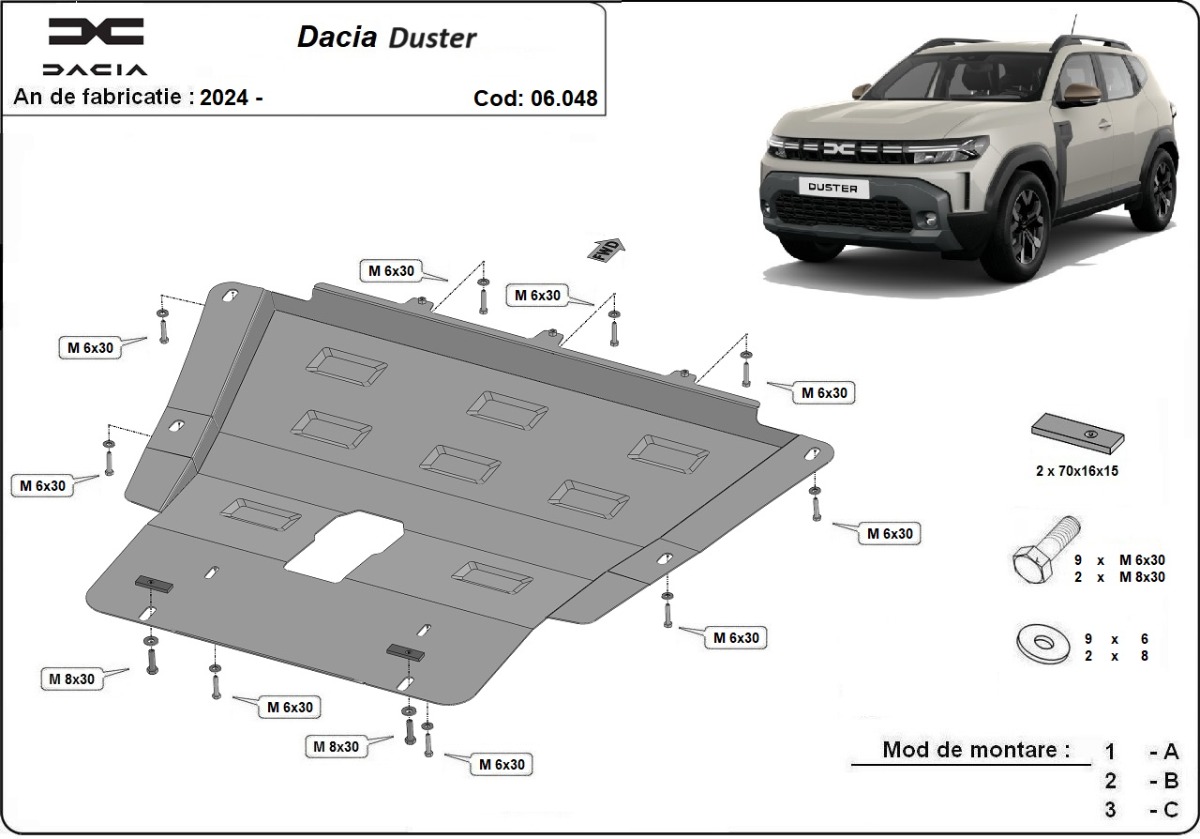 DACIA
Dacia Duster
An de fabricatie : 2024 -
Cod: 06.048

DUSTER

FWD

M 6x30
M 6x30
M 6x30
M 6x30
M 6x30
M 6x30
M 6x30
M 8x30
M 6x30
M 8x30
M 6x30

2 x 70x16x15

9 x M 6x30
2 x M 8x30

9 x 6
2 x 8

Mod de montare :
1 - A
2 - B
3 - C