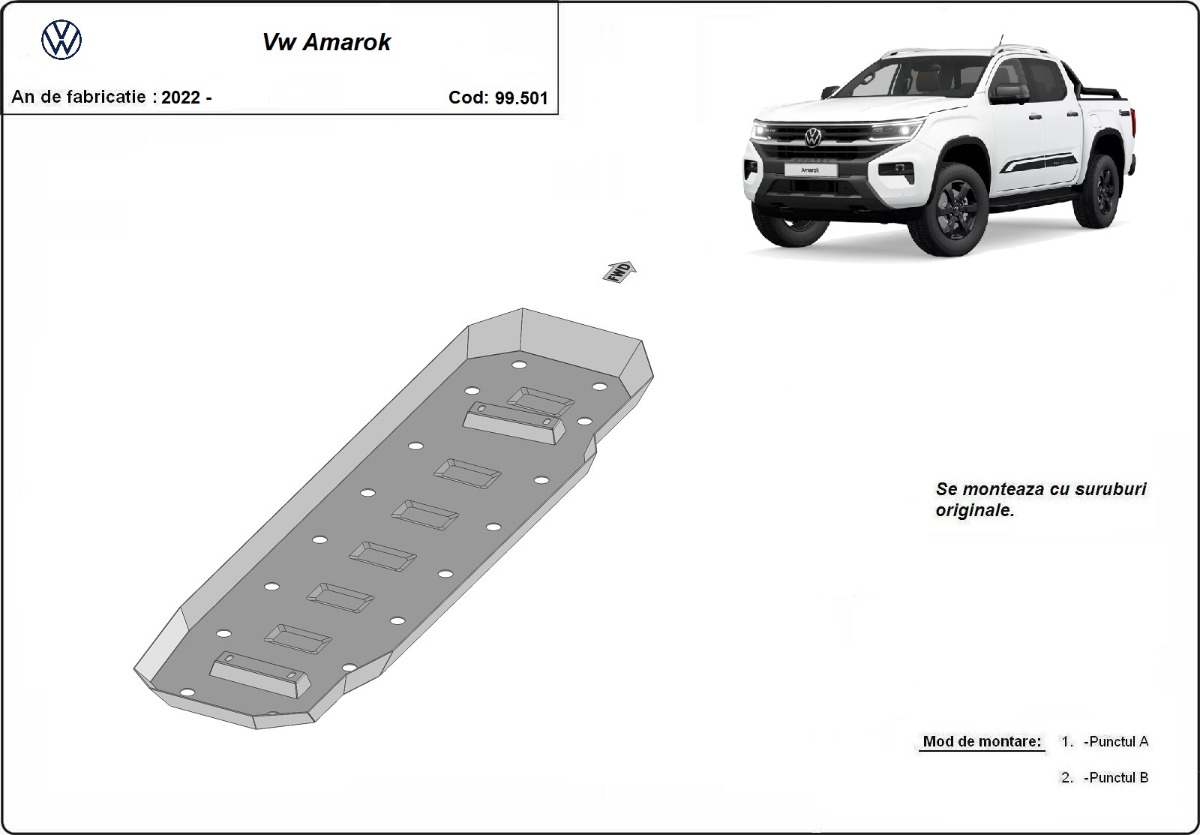 Vw Amarok

An de fabricatie : 2022 -

Cod: 99.501

Amarok

FWD

Se monteaza cu suruburi originale.

Mod de montare: 1. -Punctul A

2. -Punctul B