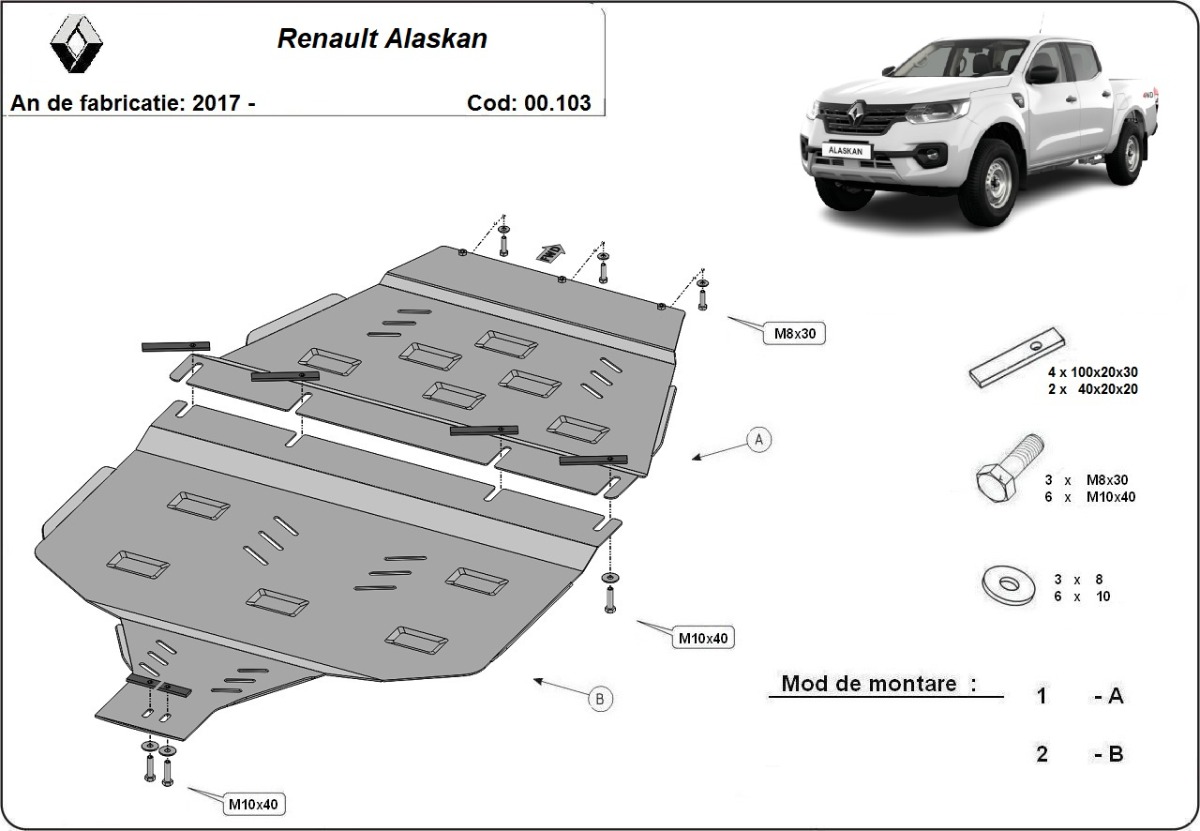 Renault Alaskan

An de fabricatie: 2017 -

Cod: 00.103

ALASKAN

M8x30

A

M10x40

B

M10x40

4 x 100x20x30
2 x 40x20x20

3 x M8x30
6 x M10x40

3 x 8
6 x 10

Mod de montare :

1 - A

2 - B