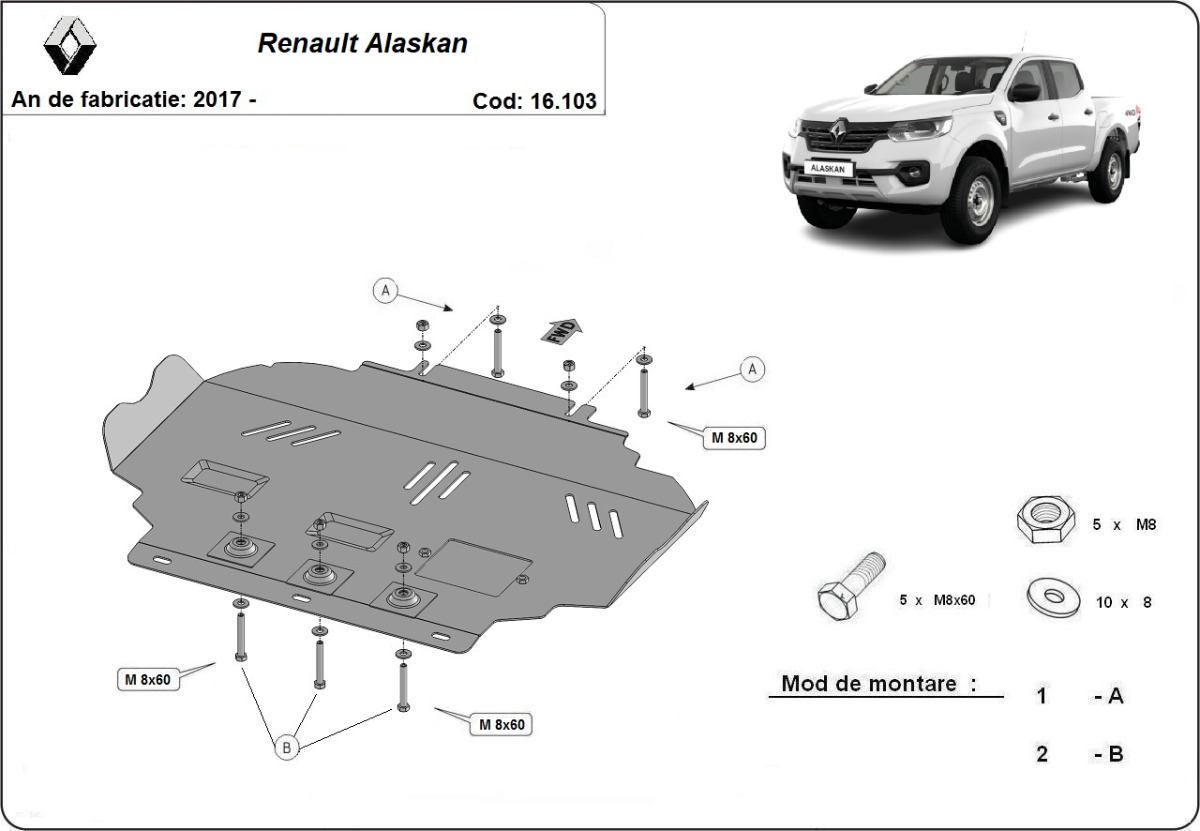 Renault Alaskan

An de fabricatie: 2017 -

Cod: 16.103

ALASKAN

A

FWD

A

M 8x60

5 x M8

5 x M8x60

10 x 8

M 8x60

M 8x60

B

Mod de montare :

1 - A

2 - B