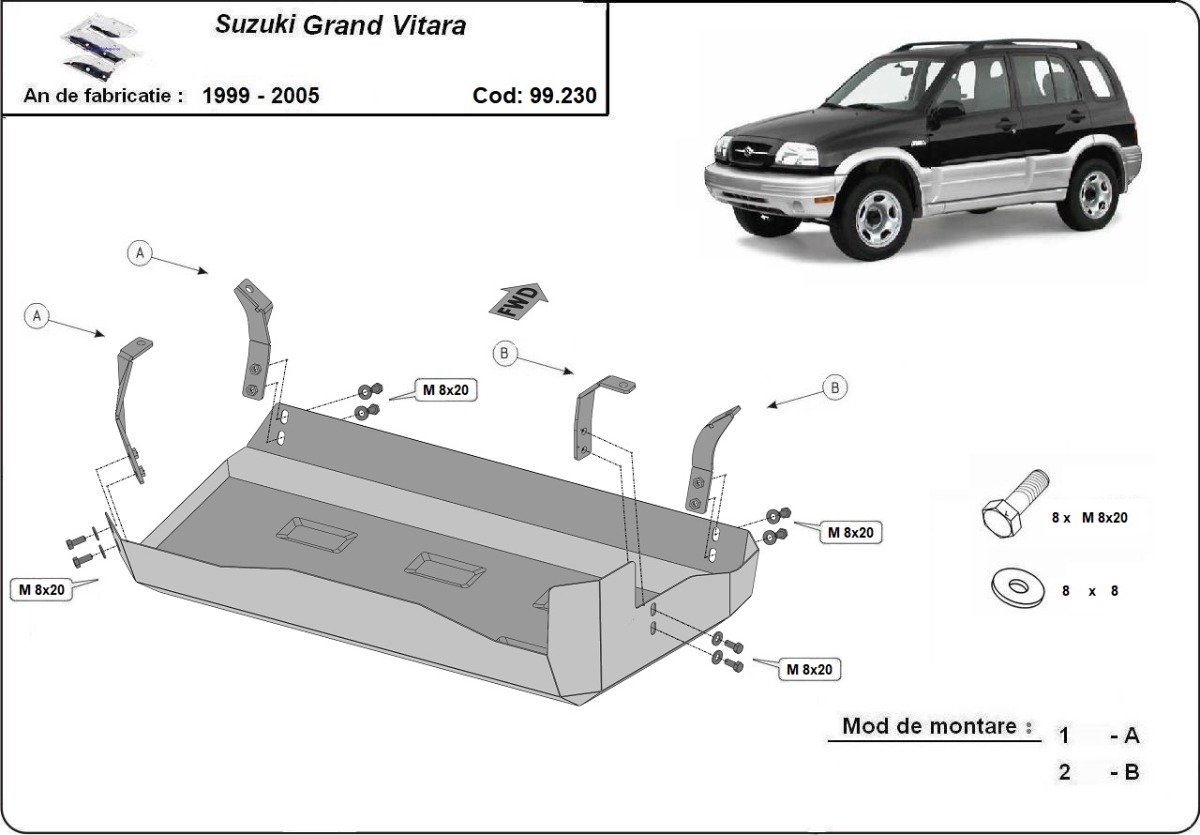 Suzuki Grand Vitara

An de fabricatie : 1999 - 2005 Cod: 99.230

A

A

FWD

B

B

M 8x20

M 8x20

M 8x20

M 8x20

8 x M 8x20

8 x 8

Mod de montare : 1 - A

2 - B