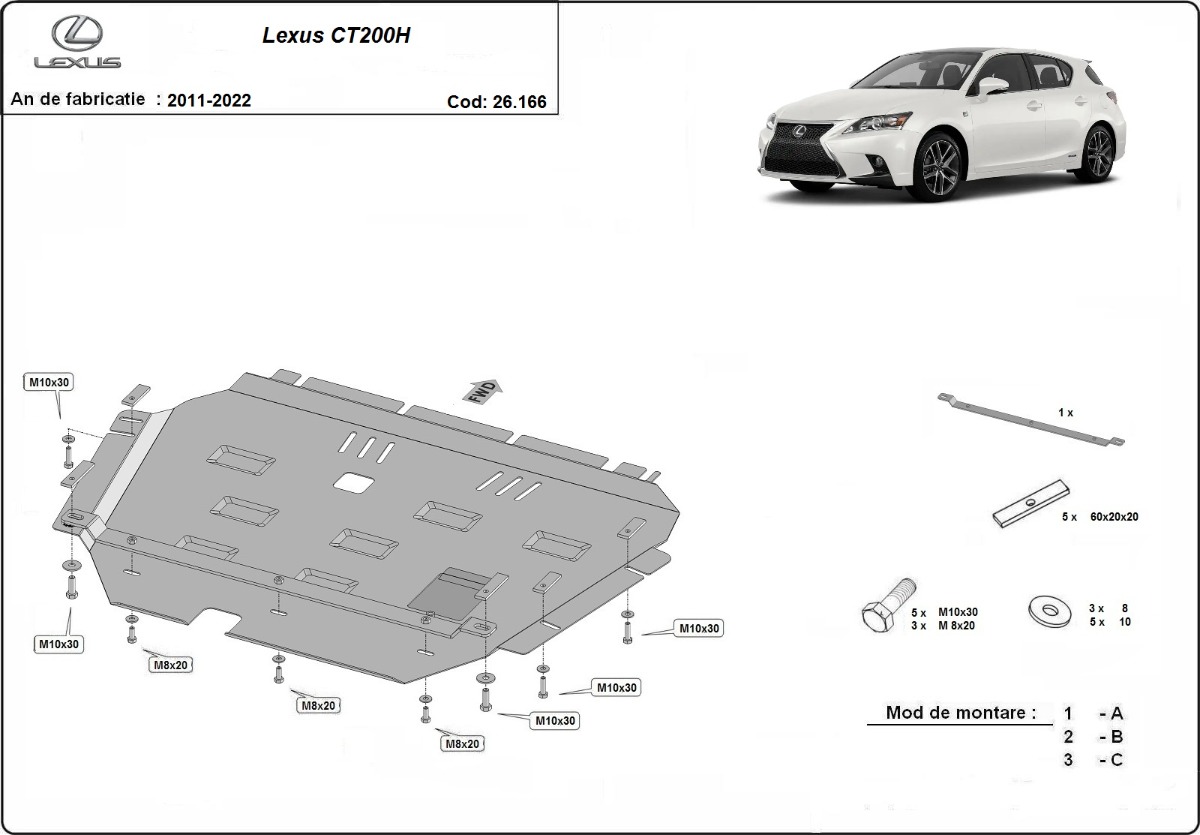 LEXUS

Lexus CT200H

An de fabricatie : 2011-2022

Cod: 26.166

M10x30

FWD

M10x30

M8x20

M8x20

M8x20

M10x30

M10x30

M10x30

1 x

5 x 60x20x20

5 x M10x30
3 x M 8x20

3 x 8
5 x 10

Mod de montare : 1 - A
2 - B
3 - C