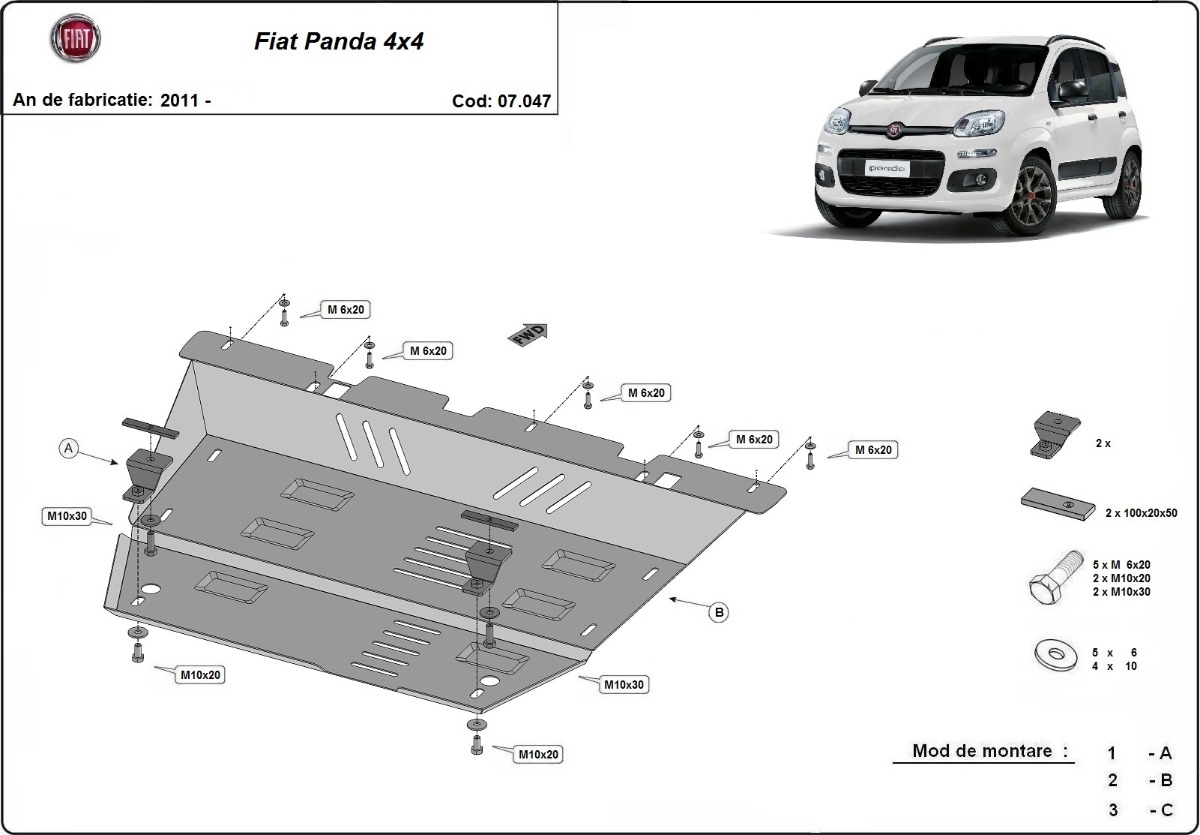 FIAT

Fiat Panda 4x4

An de fabricatie: 2011 -

Cod: 07.047

panda

M 6x20

M 6x20

FWD

M 6x20

M 6x20

M 6x20

A

M10x30

B

M10x20

M10x30

M10x20

2 x

2 x 100x20x50

5 x M 6x20
2 x M10x20
2 x M10x30

5 x 6
4 x 10

Mod de montare :

1 - A
2 - B
3 - C