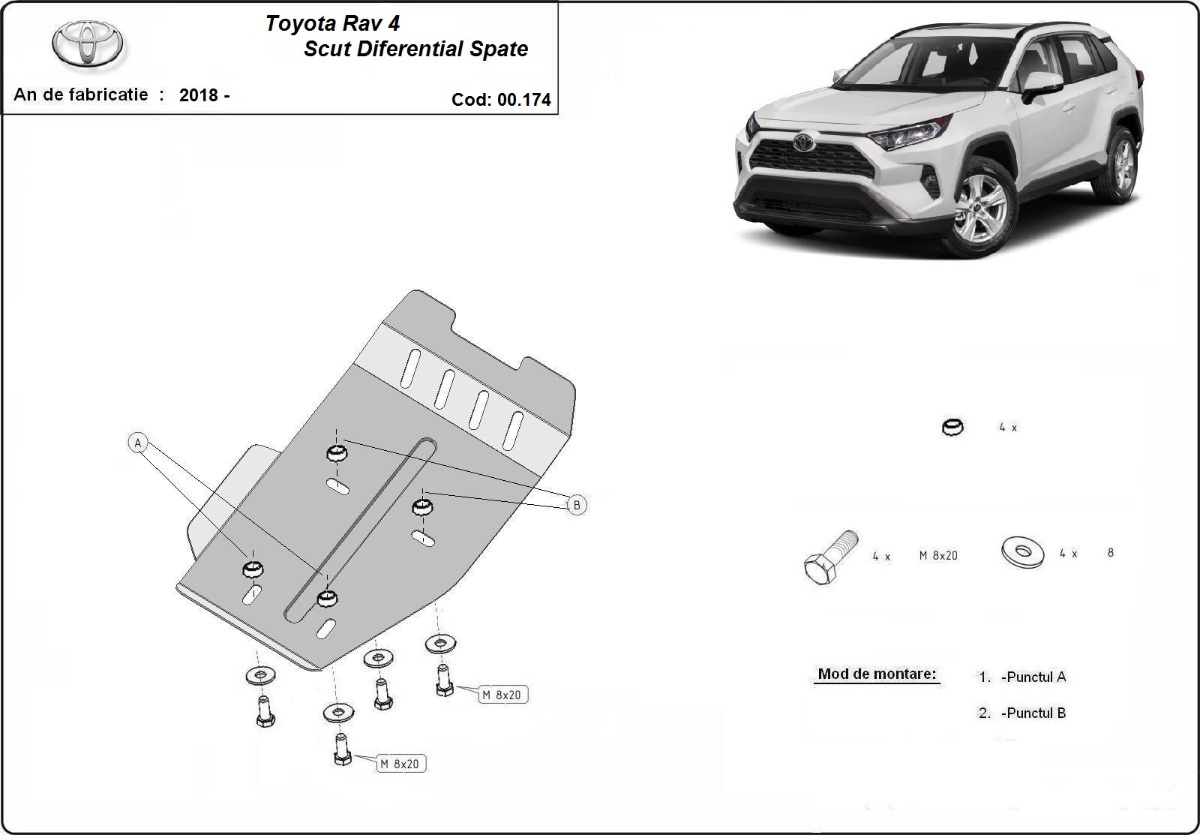 Toyota Rav 4
Scut Diferential Spate

An de fabricatie : 2018 -

Cod: 00.174

A

B

M 8x20

M 8x20

4 x

4 x M 8x20

4 x 8

Mod de montare:

1. -Punctul A

2. -Punctul B