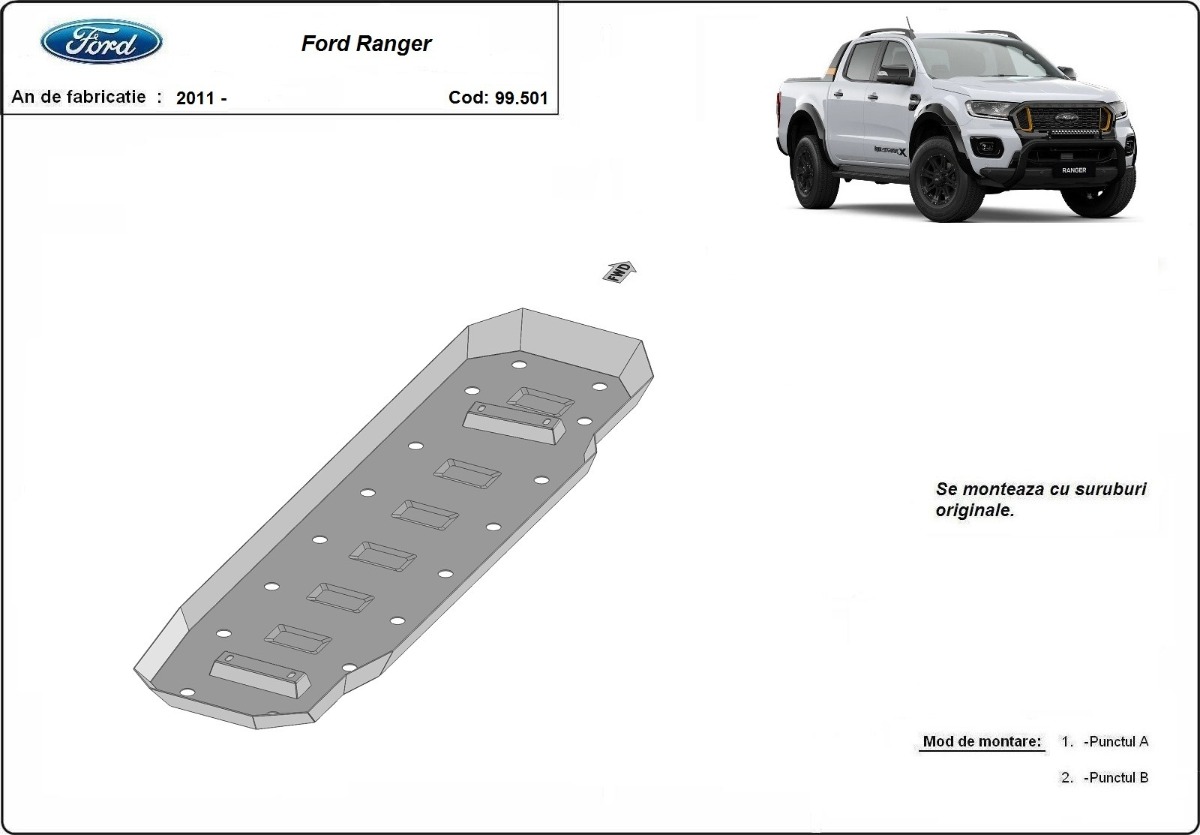 Ford

Ford Ranger

An de fabricatie : 2011 -

Cod: 99.501

RANGER

FWD

Se monteaza cu suruburi originale.

Mod de montare: 1. -Punctul A

2. -Punctul B