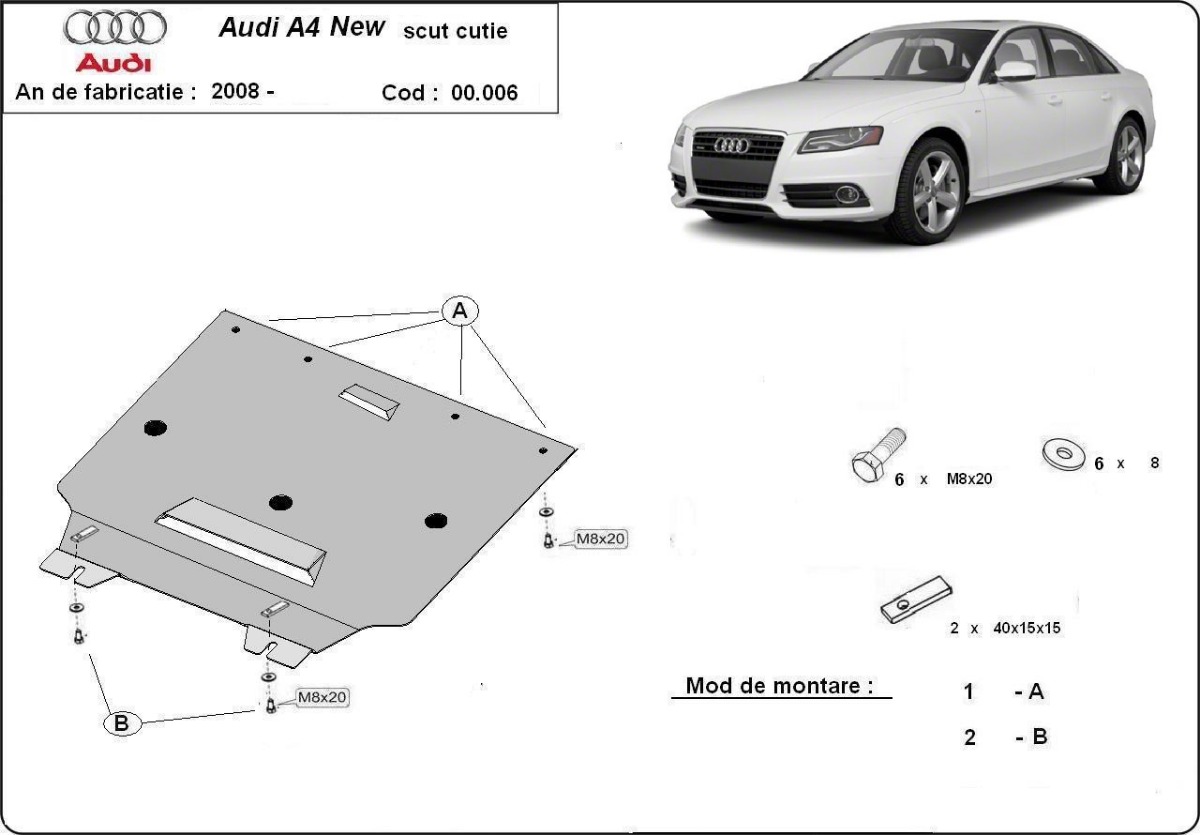 Audi

Audi A4 New scut cutie

An de fabricatie : 2008 -

Cod : 00.006

A

M8x20

M8x20

B

6 x M8x20

6 x 8

2 x 40x15x15

Mod de montare :

1 - A

2 - B