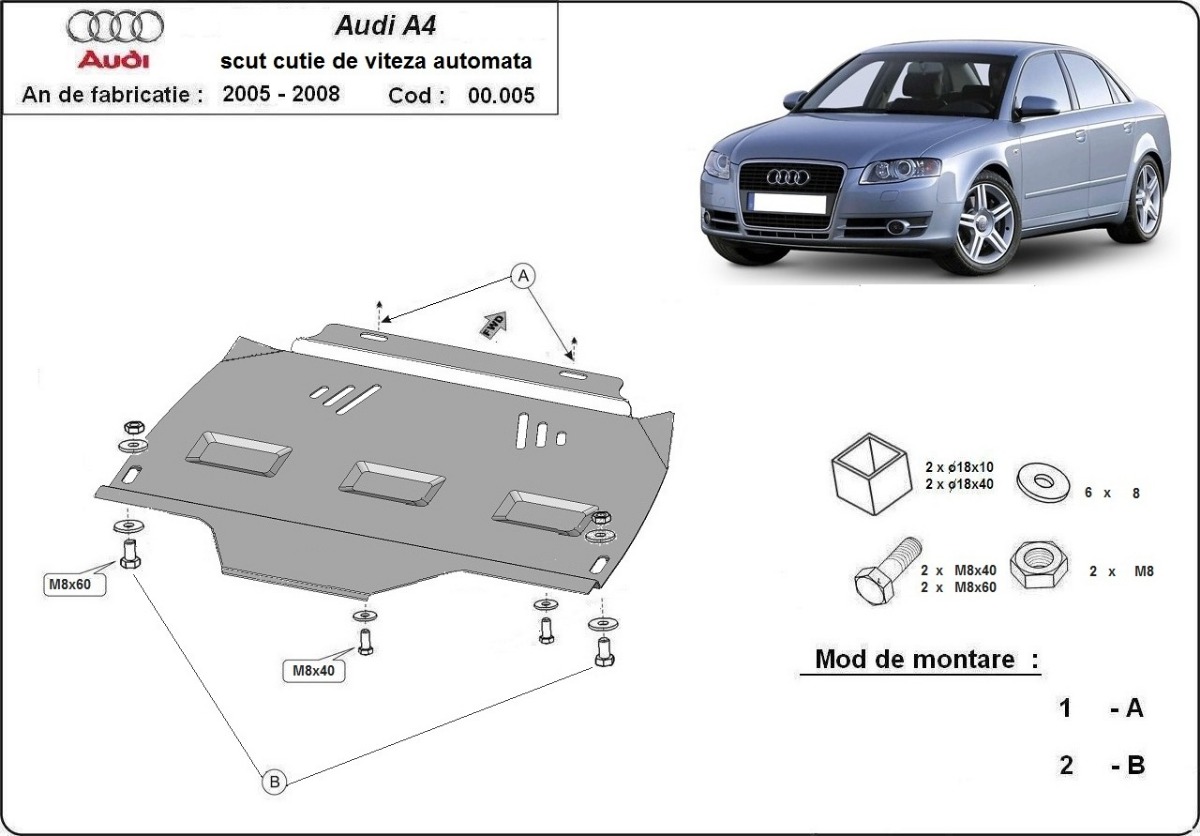 Audi

Audi A4
scut cutie de viteza automata
An de fabricatie : 2005 - 2008 Cod : 00.005

A

FWD

M8x60

M8x40

B

2 x ø18x10
2 x ø18x40

6 x 8

2 x M8x40
2 x M8x60

2 x M8

Mod de montare :

1 - A

2 - B